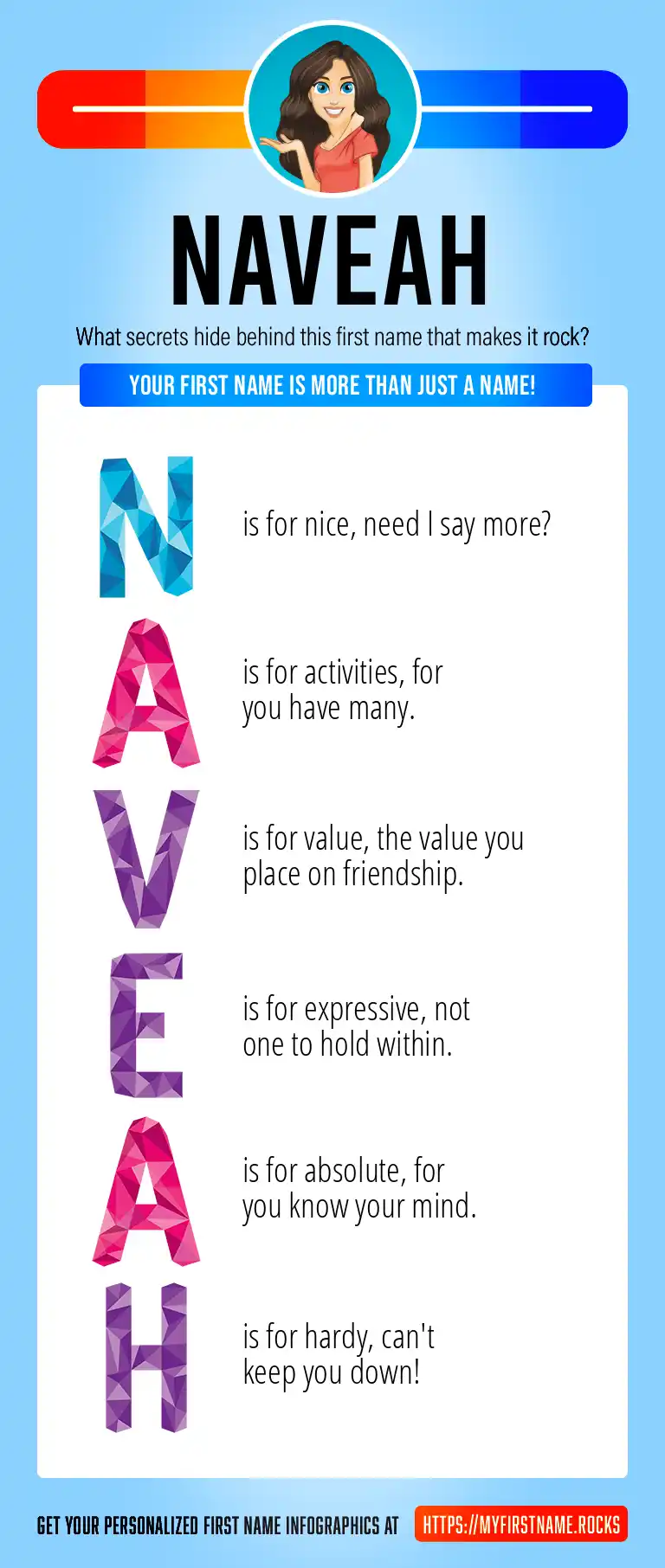 NAVEAH

What secrets hide behind this first name that makes it rock?

YOUR FIRST NAME IS MORE THAN JUST A NAME!

N is for nice, need I say more?

A is for activities, for you have many.

V is for value, the value you place on friendship.

E is for expressive, not one to hold within.

A is for absolute, for you know your mind.

H is for hardy, can't keep you down!

GET YOUR PERSONALIZED FIRST NAME INFOGRAPHICS AT HTTPS://MYFIRSTNAME.ROCKS