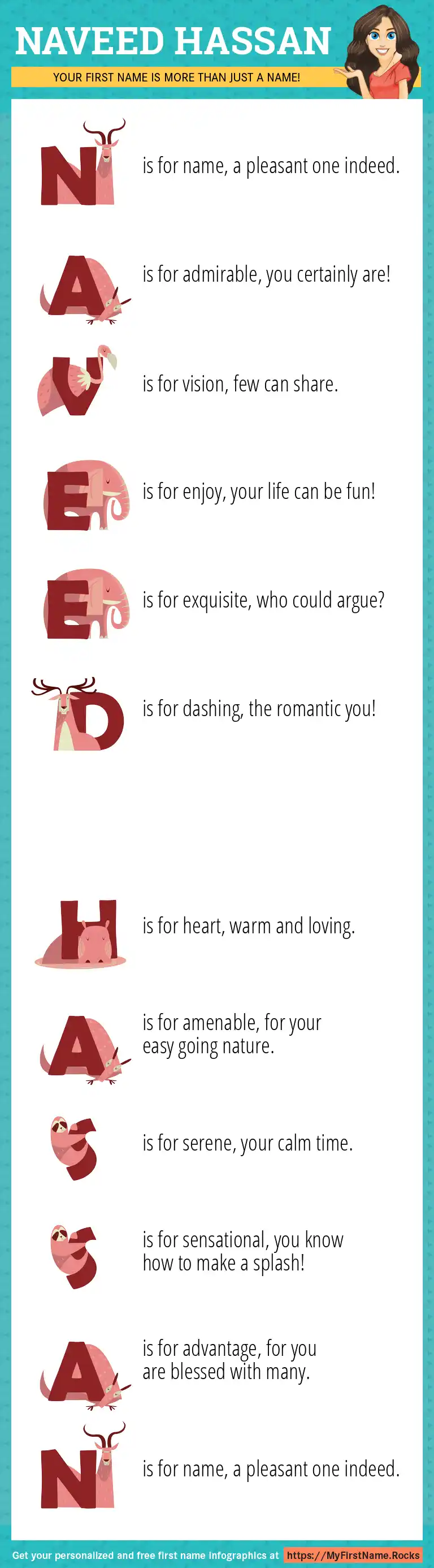 NAVEED HASSAN

YOUR FIRST NAME IS MORE THAN JUST A NAME!

N is for name, a pleasant one indeed.

A is for admirable, you certainly are!

V is for vision, few can share.

E is for enjoy, your life can be fun!

E is for exquisite, who could argue?

D is for dashing, the romantic you!

H is for heart, warm and loving.

A is for amenable, for your easy going nature.

S is for serene, your calm time.

S is for sensational, you know how to make a splash!

A is for advantage, for you are blessed with many.

N is for name, a pleasant one indeed.

Get your personalized and free first name infographics at https://MyFirstName.Rocks