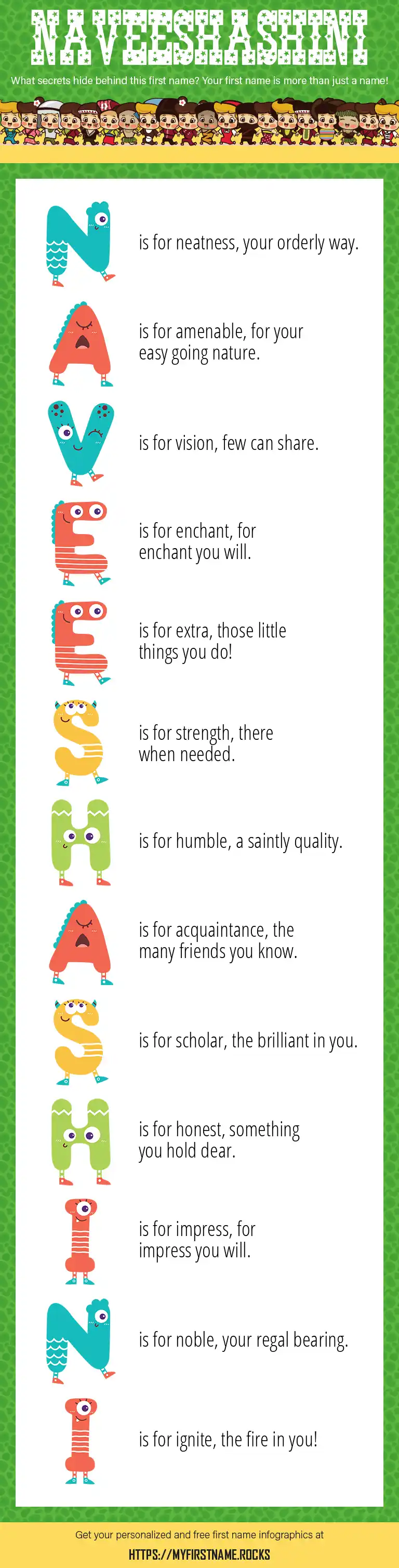 NAVEESHASHINI

What secrets hide behind this first name? Your first name is more than just a name!

N is for neatness, your orderly way.

A is for amenable, for your easy going nature.

V is for vision, few can share.

E is for enchant, for enchant you will.

E is for extra, those little things you do!

S is for strength, there when needed.

H is for humble, a saintly quality.

A is for acquaintance, the many friends you know.

S is for scholar, the brilliant in you.

H is for honest, something you hold dear.

I is for impress, for impress you will.

N is for noble, your regal bearing.

I is for ignite, the fire in you!

Get your personalized and free first name infographics at

HTTPS://MYFIRSTNAME.ROCKS