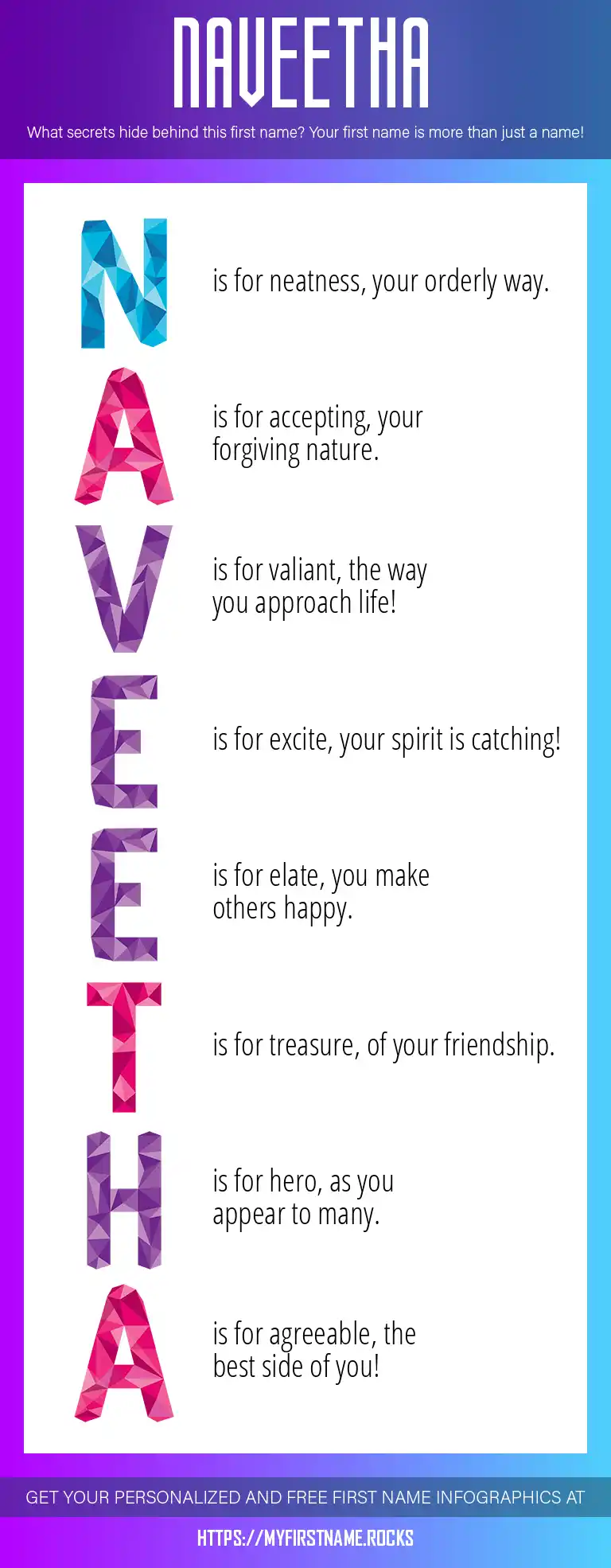 NAVEETHA

What secrets hide behind this first name? Your first name is more than just a name!

N is for neatness, your orderly way.

A is for accepting, your forgiving nature.

V is for valiant, the way you approach life!

E is for excite, your spirit is catching!

E is for elate, you make others happy.

T is for treasure, of your friendship.

H is for hero, as you appear to many.

A is for agreeable, the best side of you!

GET YOUR PERSONALIZED AND FREE FIRST NAME INFOGRAPHICS AT

HTTPS://MYFIRSTNAME.ROCKS