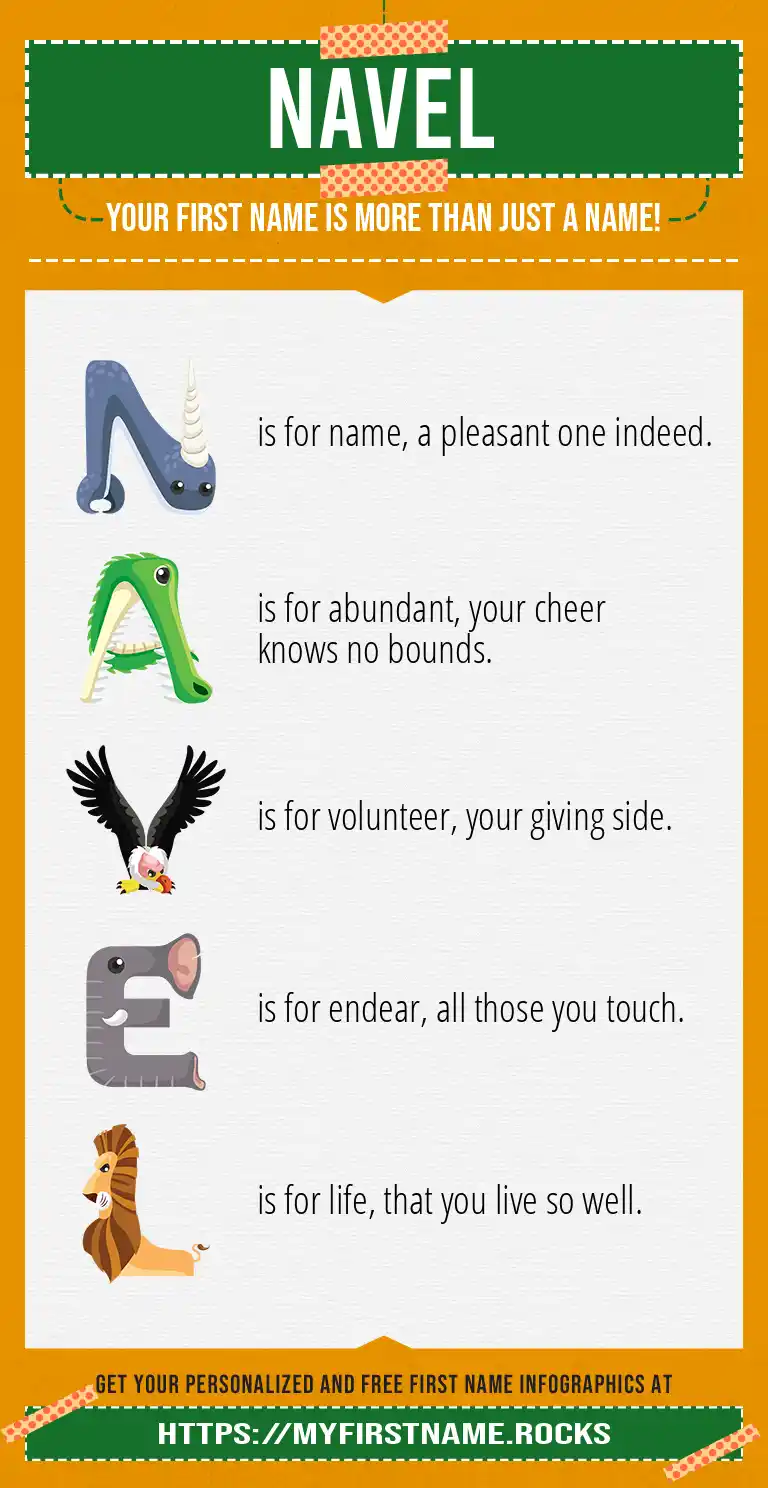 NAVEL

YOUR FIRST NAME IS MORE THAN JUST A NAME!

N is for name, a pleasant one indeed.

A is for abundant, your cheer knows no bounds.

V is for volunteer, your giving side.

E is for endear, all those you touch.

L is for life, that you live so well.

GET YOUR PERSONALIZED AND FREE FIRST NAME INFOGRAPHICS AT

HTTPS://MYFIRSTNAME.ROCKS