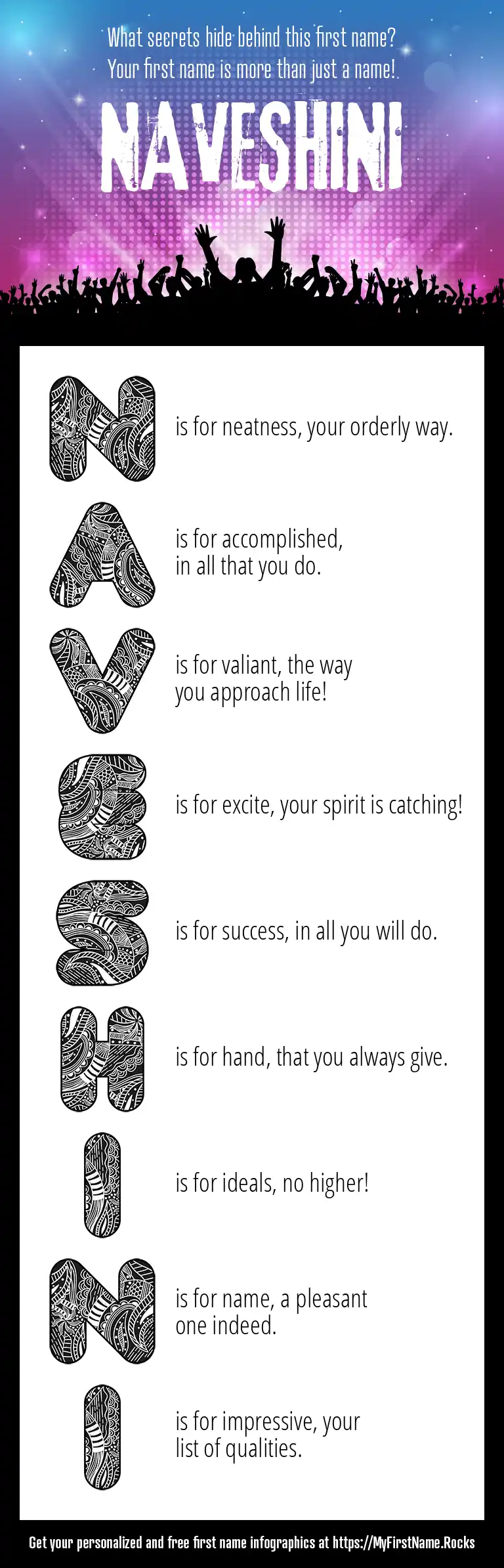 What secrets hide behind this first name?
Your first name is more than just a name!

NAVESHINI

N is for neatness, your orderly way.

A is for accomplished, in all that you do.

V is for valiant, the way you approach life!

E is for excite, your spirit is catching!

S is for success, in all you will do.

H is for hand, that you always give.

I is for ideals, no higher!

N is for name, a pleasant one indeed.

I is for impressive, your list of qualities.

Get your personalized and free first name infographics at https://MyFirstName.Rocks