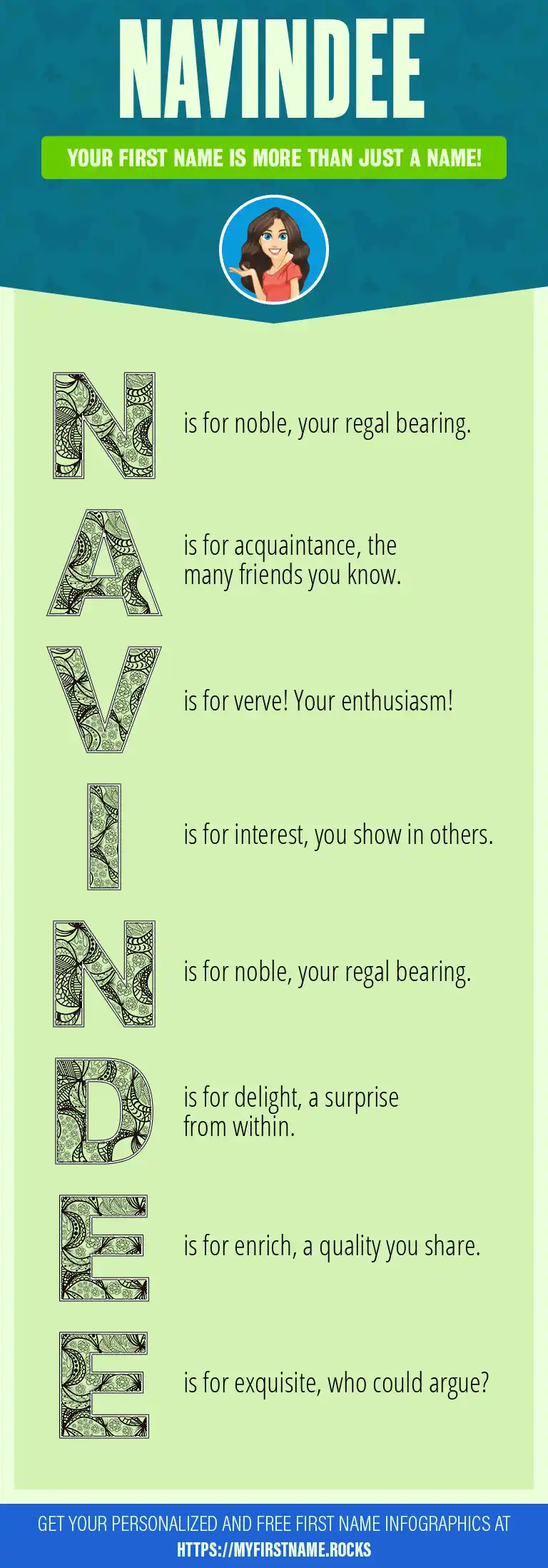 NAVINDEE

YOUR FIRST NAME IS MORE THAN JUST A NAME!

N is for noble, your regal bearing.

A is for acquaintance, the many friends you know.

V is for verve! Your enthusiasm!

I is for interest, you show in others.

N is for noble, your regal bearing.

D is for delight, a surprise from within.

E is for enrich, a quality you share.

E is for exquisite, who could argue?

GET YOUR PERSONALIZED AND FREE FIRST NAME INFOGRAPHICS AT HTTPS://MYFIRSTNAME.ROCKS