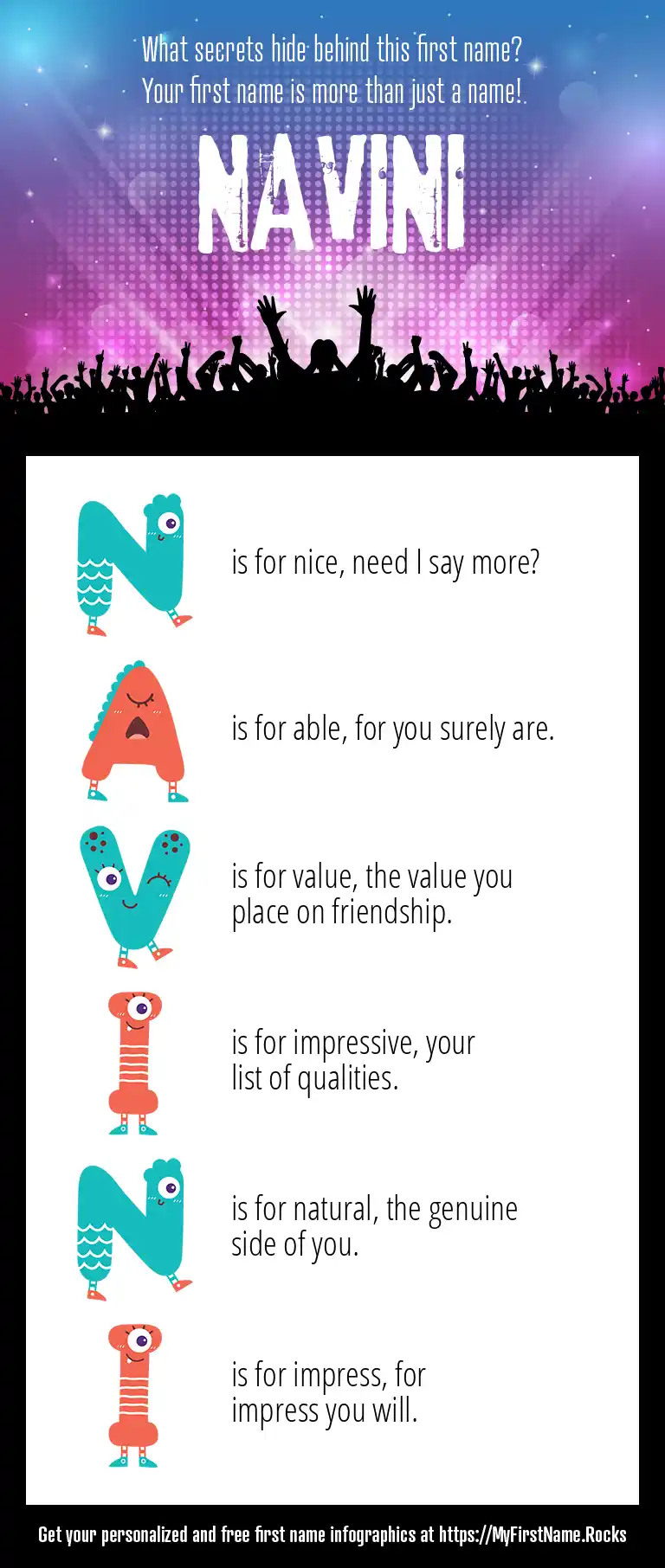 What secrets hide behind this first name?
Your first name is more than just a name!

NAVINI

N is for nice, need I say more?

A is for able, for you surely are.

V is for value, the value you place on friendship.

I is for impressive, your list of qualities.

N is for natural, the genuine side of you.

I is for impress, for impress you will.

Get your personalized and free first name infographics at https://MyFirstName.Rocks