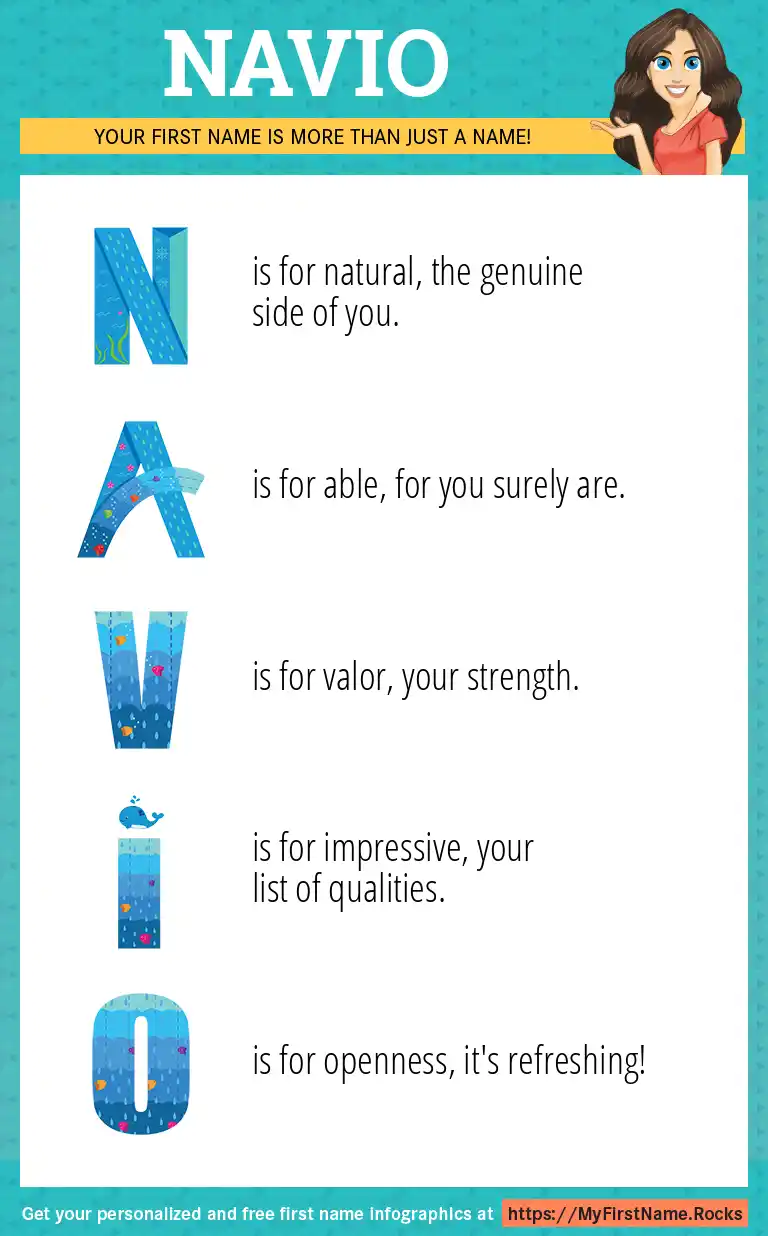 NAVIO

YOUR FIRST NAME IS MORE THAN JUST A NAME!

N is for natural, the genuine side of you.

A is for able, for you surely are.

V is for valor, your strength.

I is for impressive, your list of qualities.

O is for openness, it's refreshing!

Get your personalized and free first name infographics at https://MyFirstName.Rocks