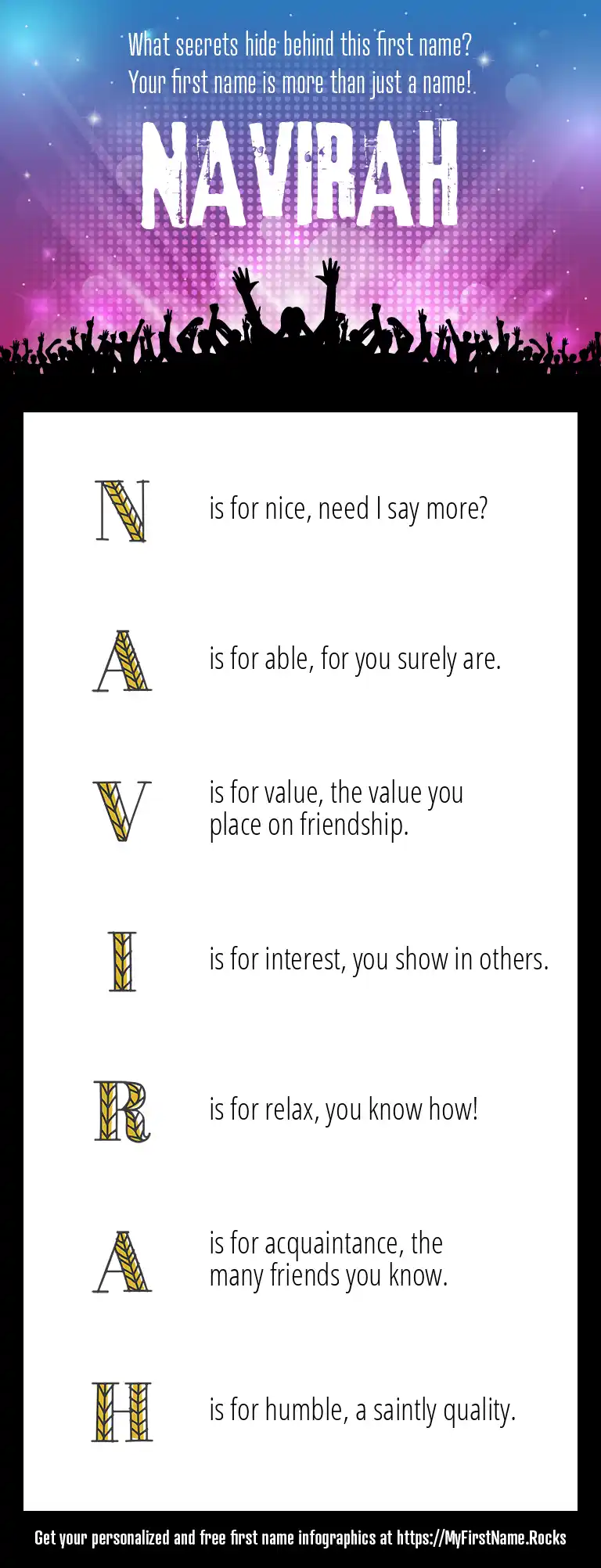 What secrets hide behind this first name?
Your first name is more than just a name!

NAVIRAH

N is for nice, need I say more?

A is for able, for you surely are.

V is for value, the value you place on friendship.

I is for interest, you show in others.

R is for relax, you know how!

A is for acquaintance, the many friends you know.

H is for humble, a saintly quality.

Get your personalized and free first name infographics at https://MyFirstName.Rocks