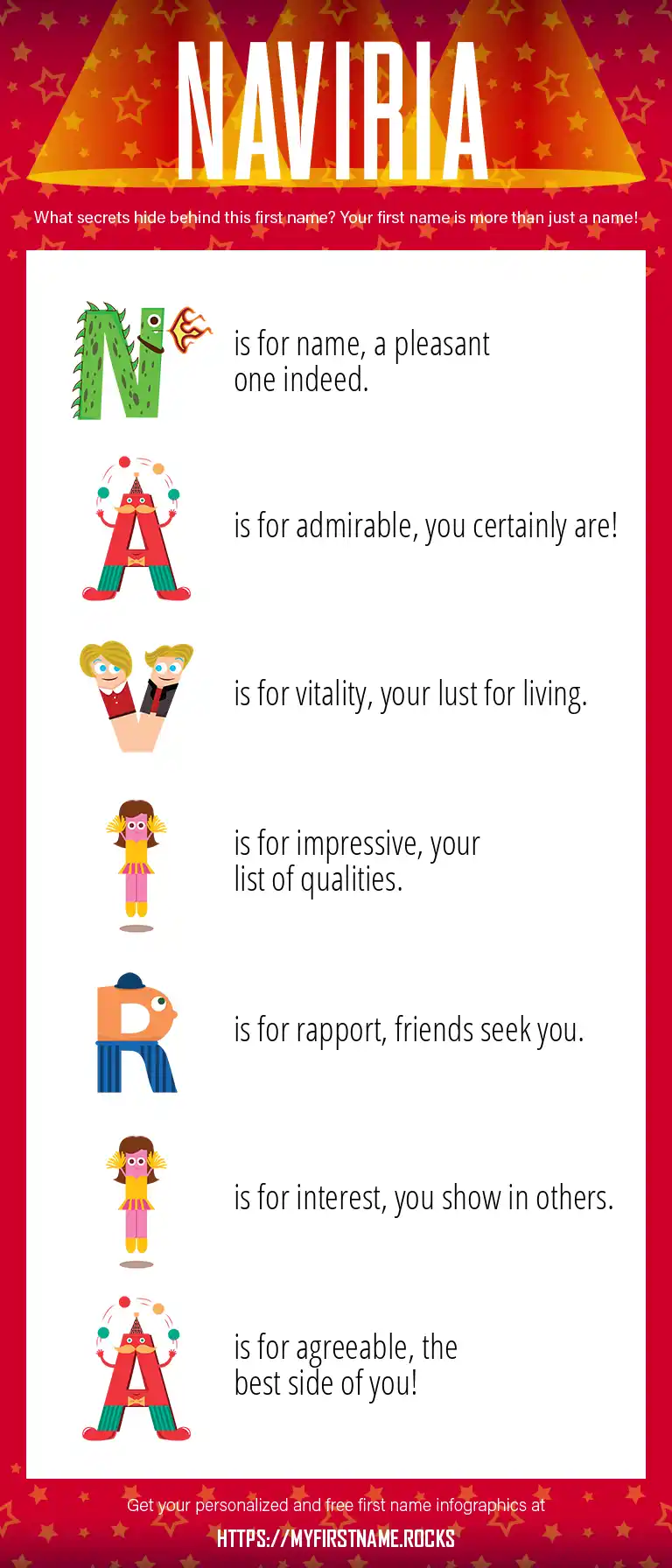 NAVIRIA

What secrets hide behind this first name? Your first name is more than just a name!

N is for name, a pleasant one indeed.

A is for admirable, you certainly are!

V is for vitality, your lust for living.

I is for impressive, your list of qualities.

R is for rapport, friends seek you.

I is for interest, you show in others.

A is for agreeable, the best side of you!

Get your personalized and free first name infographics at

HTTPS://MYFIRSTNAME.ROCKS