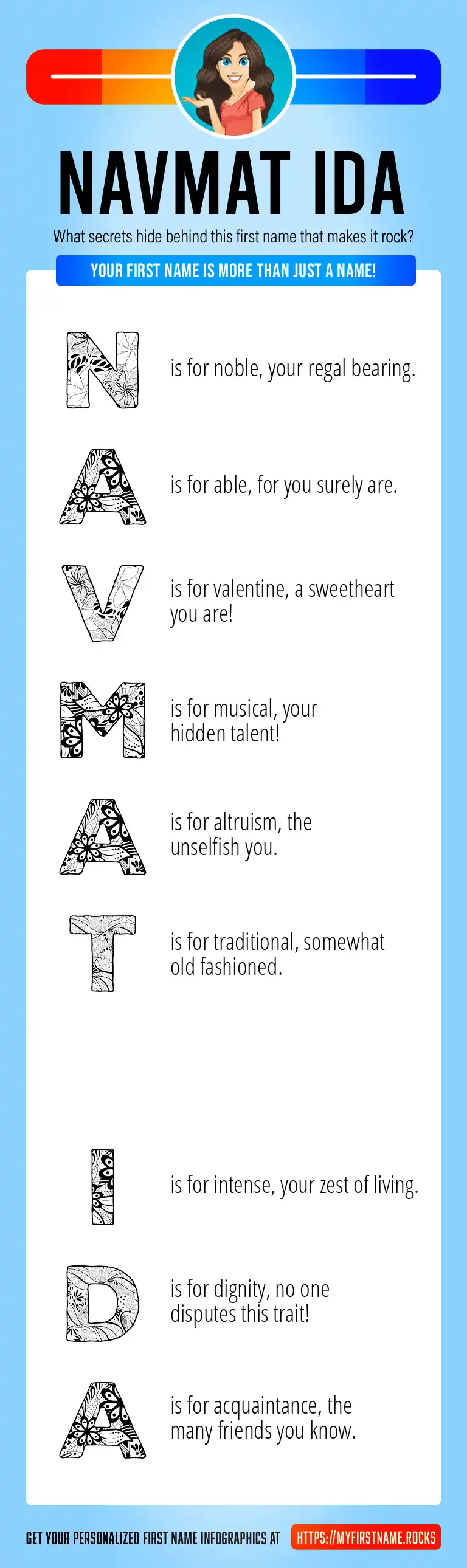 NAVMAT IDA

What secrets hide behind this first name that makes it rock?

YOUR FIRST NAME IS MORE THAN JUST A NAME!

N is for noble, your regal bearing.

A is for able, for you surely are.

V is for valentine, a sweetheart you are!

M is for musical, your hidden talent!

A is for altruism, the unselfish you.

T is for traditional, somewhat old fashioned.

I is for intense, your zest of living.

D is for dignity, no one disputes this trait!

A is for acquaintance, the many friends you know.

GET YOUR PERSONALIZED FIRST NAME INFOGRAPHICS AT HTTPS://MYFIRSTNAME.ROCKS