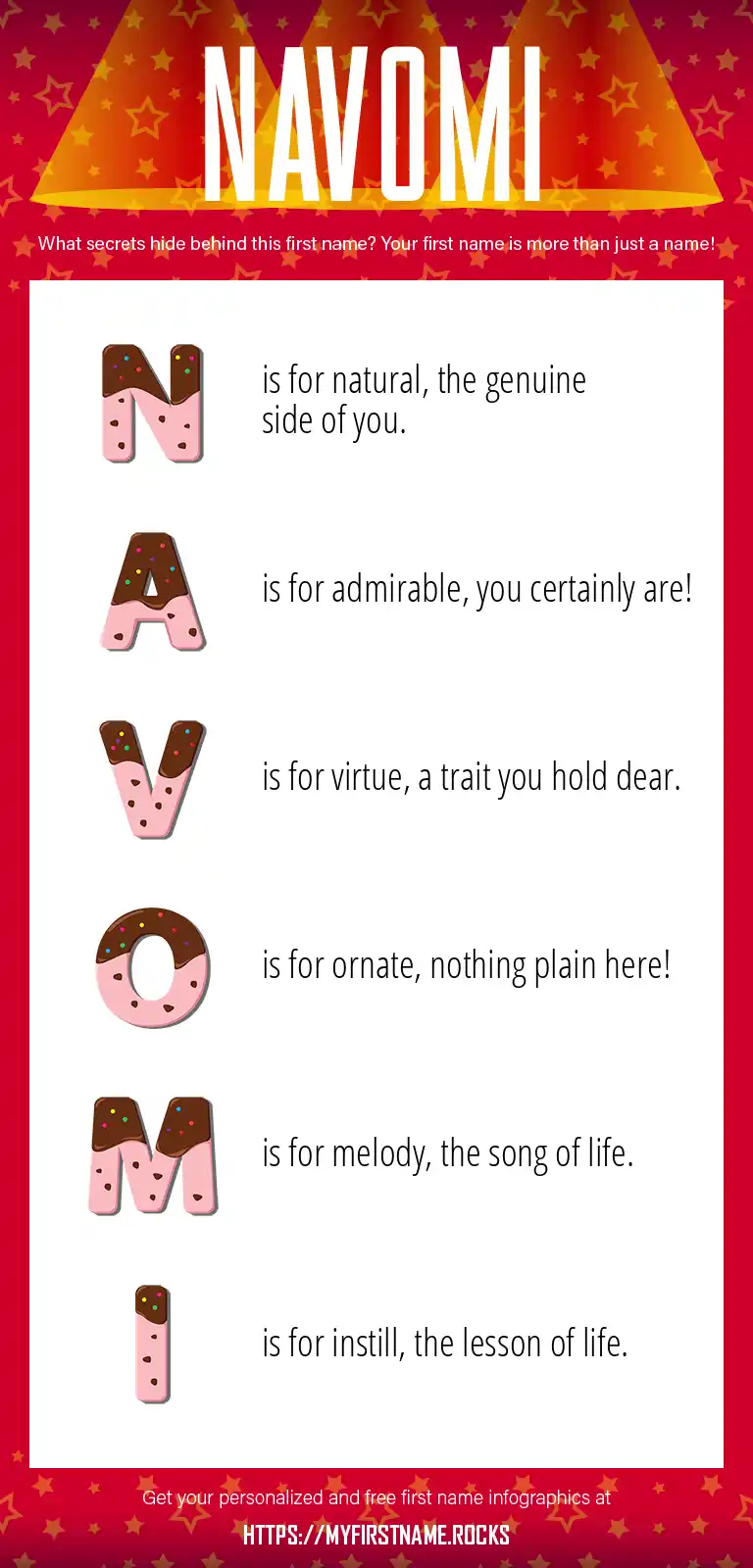 NAVOMI

What secrets hide behind this first name? Your first name is more than just a name!

N is for natural, the genuine side of you.

A is for admirable, you certainly are!

V is for virtue, a trait you hold dear.

O is for ornate, nothing plain here!

M is for melody, the song of life.

I is for instill, the lesson of life.

Get your personalized and free first name infographics at

HTTPS://MYFIRSTNAME.ROCKS