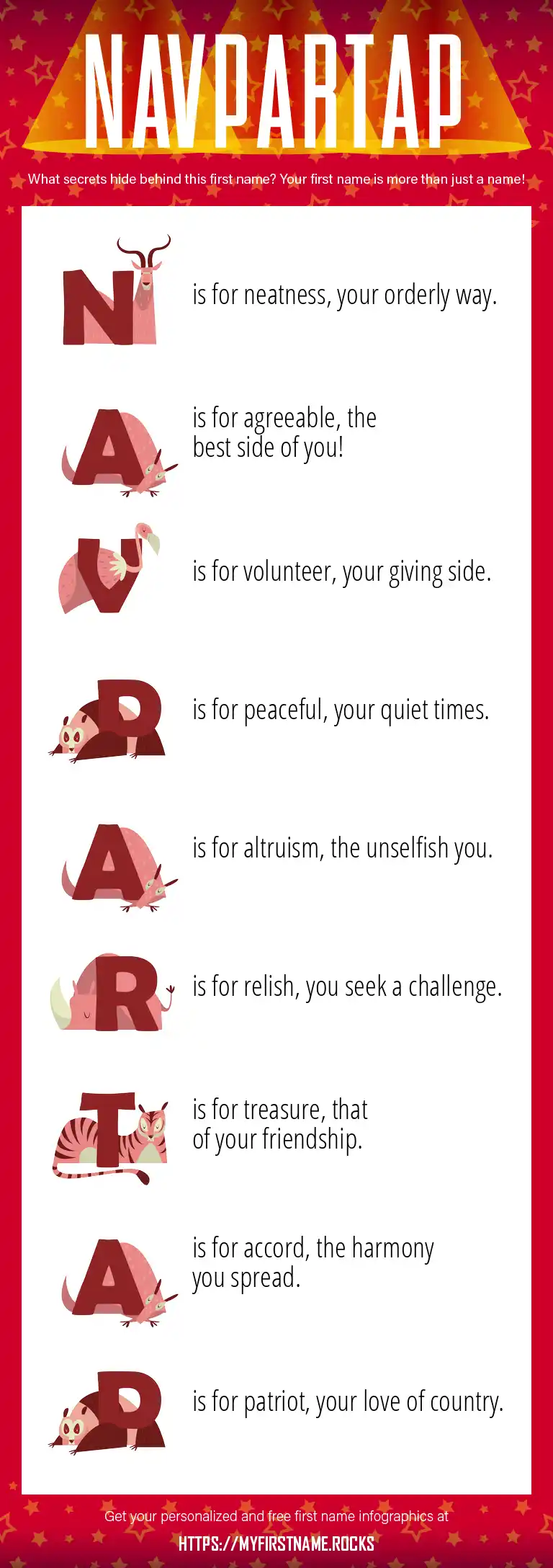 NAVPARTAP

What secrets hide behind this first name? Your first name is more than just a name!

N is for neatness, your orderly way.

A is for agreeable, the best side of you!

V is for volunteer, your giving side.

P is for peaceful, your quiet times.

A is for altruism, the unselfish you.

R is for relish, you seek a challenge.

T is for treasure, that of your friendship.

A is for accord, the harmony you spread.

P is for patriot, your love of country.

Get your personalized and free first name infographics at

HTTPS://MYFIRSTNAME.ROCKS