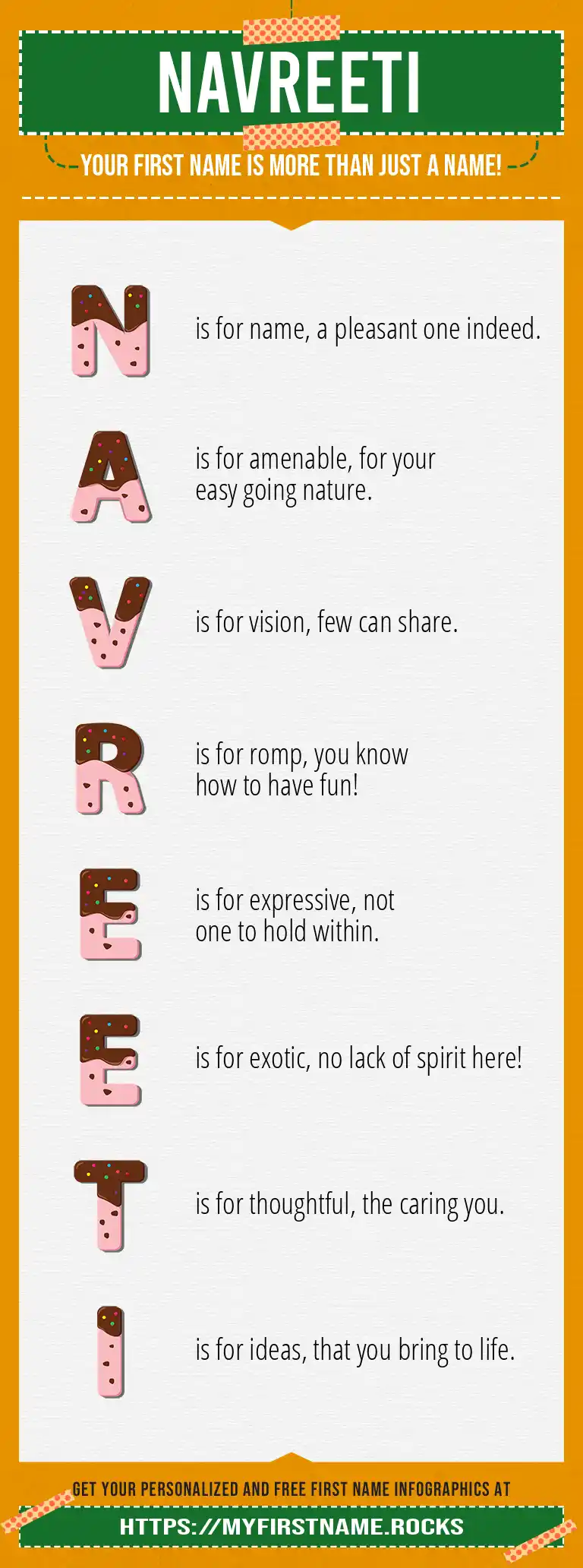 NAVREETI

YOUR FIRST NAME IS MORE THAN JUST A NAME!

N is for name, a pleasant one indeed.

A is for amenable, for your easy going nature.

V is for vision, few can share.

R is for romp, you know how to have fun!

E is for expressive, not one to hold within.

E is for exotic, no lack of spirit here!

T is for thoughtful, the caring you.

I is for ideas, that you bring to life.

GET YOUR PERSONALIZED AND FREE FIRST NAME INFOGRAPHICS AT

HTTPS://MYFIRSTNAME.ROCKS