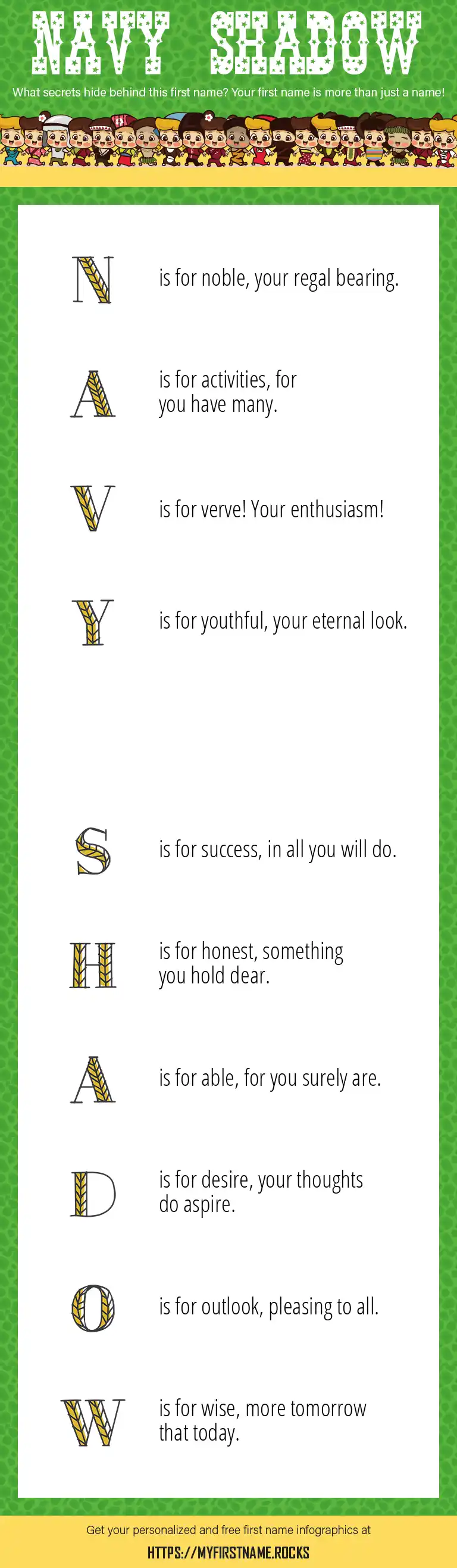 NAVY SHADOW

What secrets hide behind this first name? Your first name is more than just a name!

N is for noble, your regal bearing.

A is for activities, for you have many.

V is for verve! Your enthusiasm!

Y is for youthful, your eternal look.

S is for success, in all you will do.

H is for honest, something you hold dear.

A is for able, for you surely are.

D is for desire, your thoughts do aspire.

O is for outlook, pleasing to all.

W is for wise, more tomorrow that today.

Get your personalized and free first name infographics at

HTTPS://MYFIRSTNAME.ROCKS