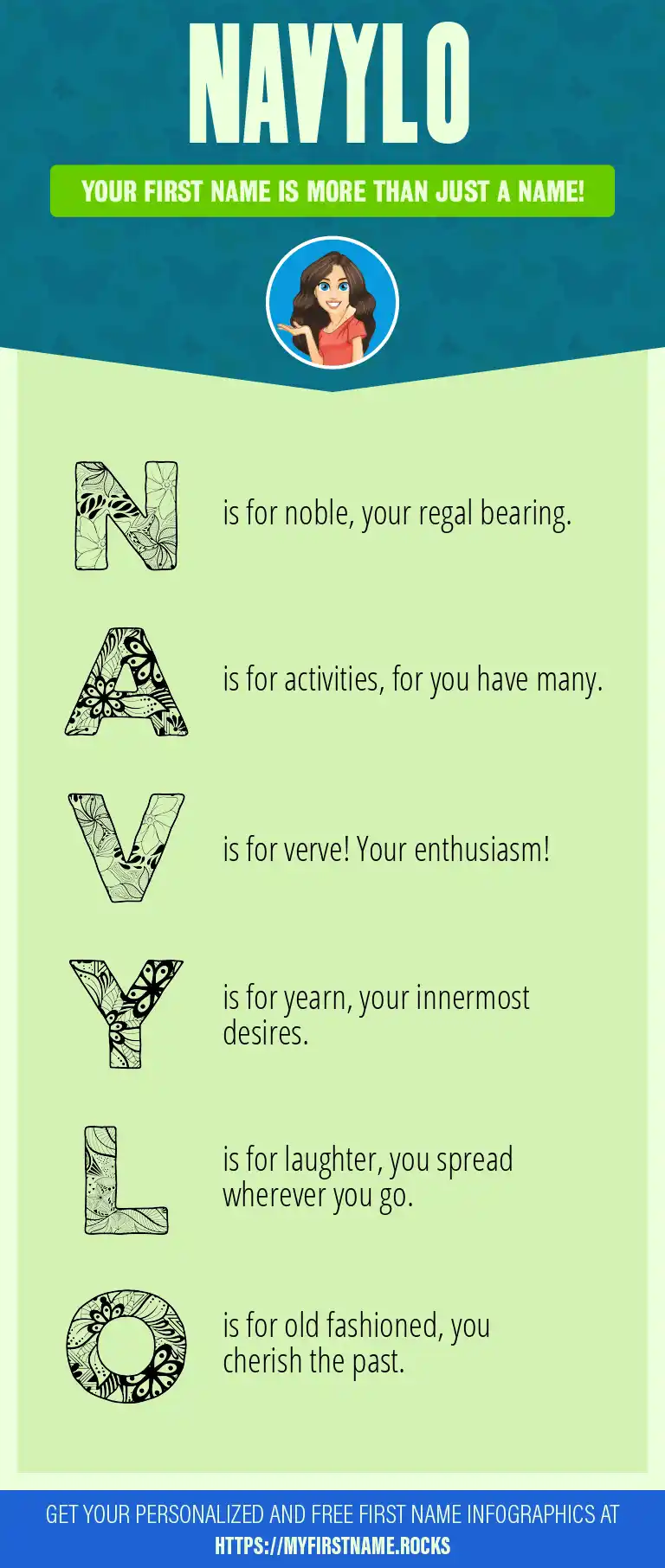 NAVYLO

YOUR FIRST NAME IS MORE THAN JUST A NAME!

N is for noble, your regal bearing.

A is for activities, for you have many.

V is for verve! Your enthusiasm!

Y is for yearn, your innermost desires.

L is for laughter, you spread wherever you go.

O is for old fashioned, you cherish the past.

GET YOUR PERSONALIZED AND FREE FIRST NAME INFOGRAPHICS AT HTTPS://MYFIRSTNAME.ROCKS