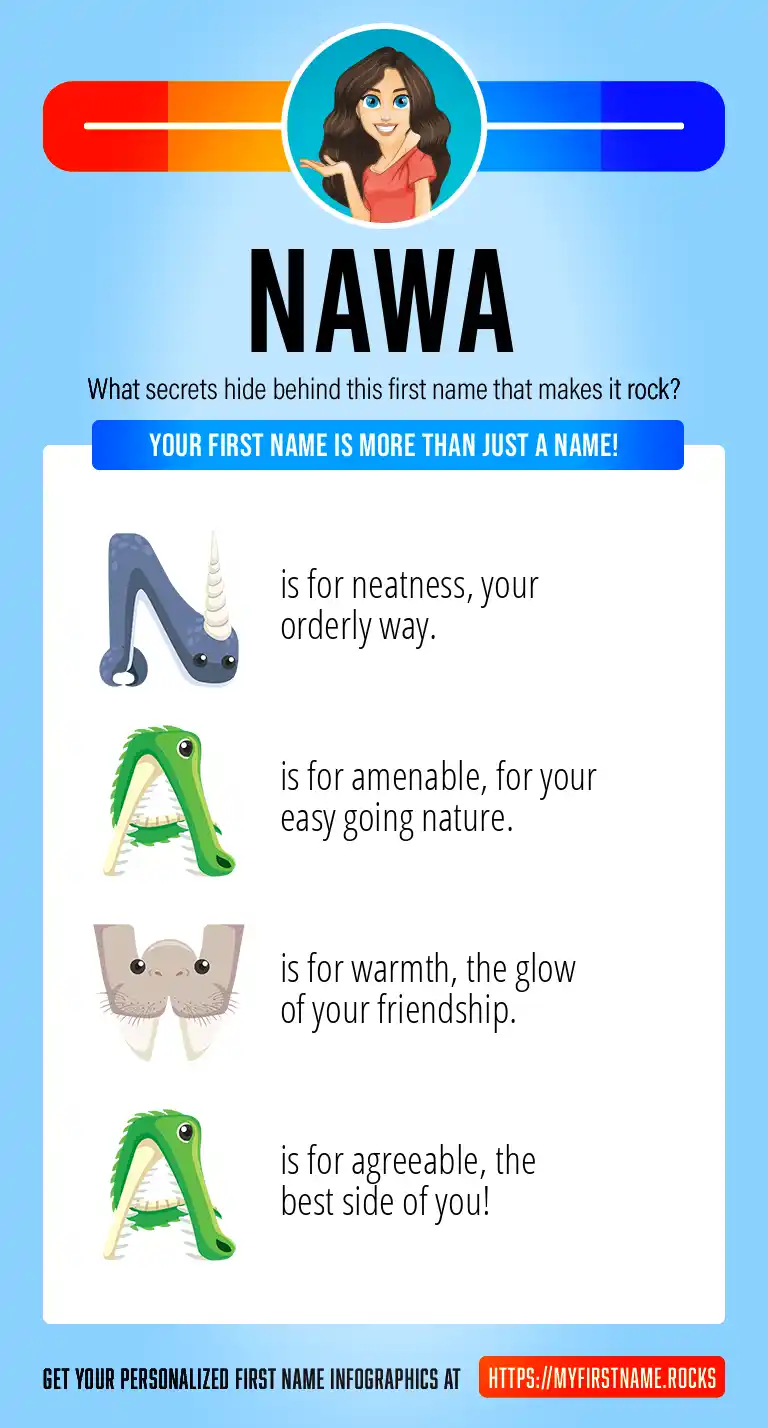 NAWA

What secrets hide behind this first name that makes it rock?

YOUR FIRST NAME IS MORE THAN JUST A NAME!

N is for neatness, your orderly way.

A is for amenable, for your easy going nature.

W is for warmth, the glow of your friendship.

A is for agreeable, the best side of you!

GET YOUR PERSONALIZED FIRST NAME INFOGRAPHICS AT HTTPS://MYFIRSTNAME.ROCKS