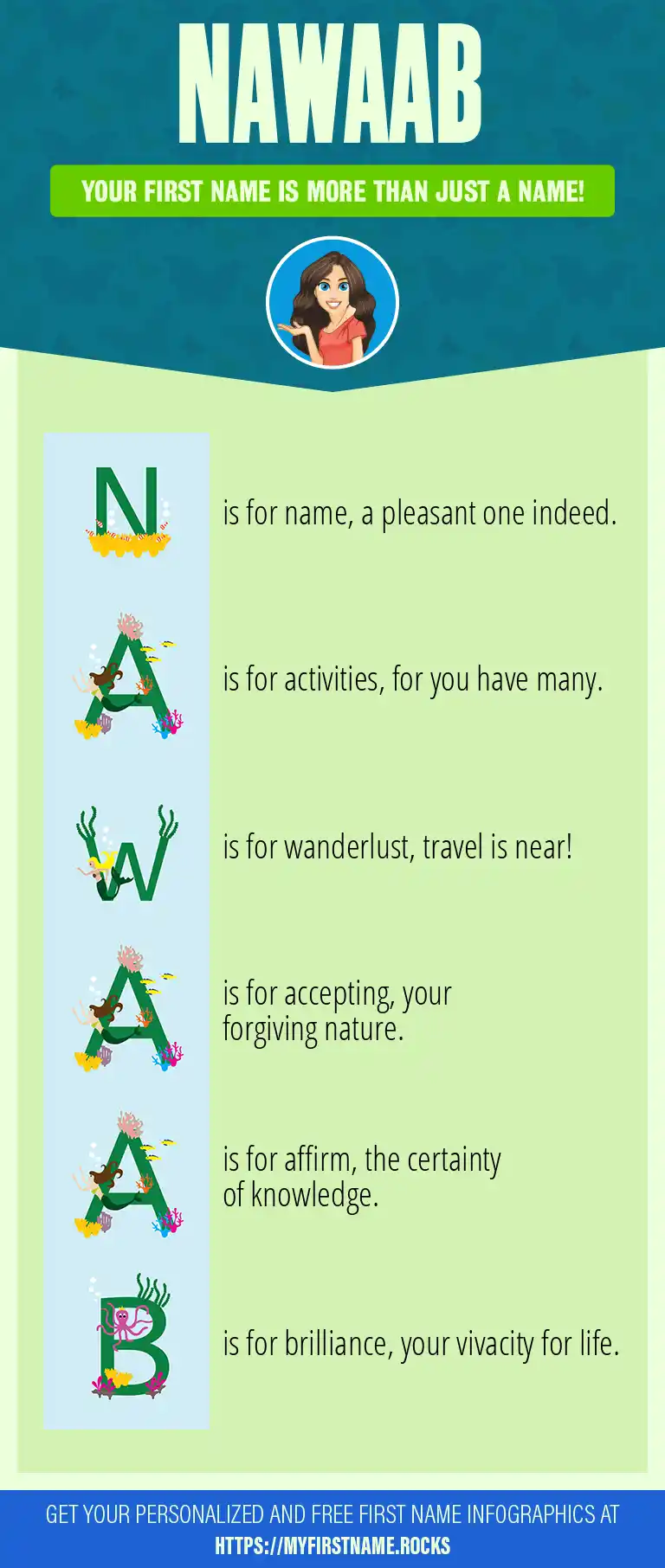 NAWAAB

YOUR FIRST NAME IS MORE THAN JUST A NAME!

N is for name, a pleasant one indeed.

A is for activities, for you have many.

W is for wanderlust, travel is near!

A is for accepting, your forgiving nature.

A is for affirm, the certainty of knowledge.

B is for brilliance, your vivacity for life.

GET YOUR PERSONALIZED AND FREE FIRST NAME INFOGRAPHICS AT HTTPS://MYFIRSTNAME.ROCKS