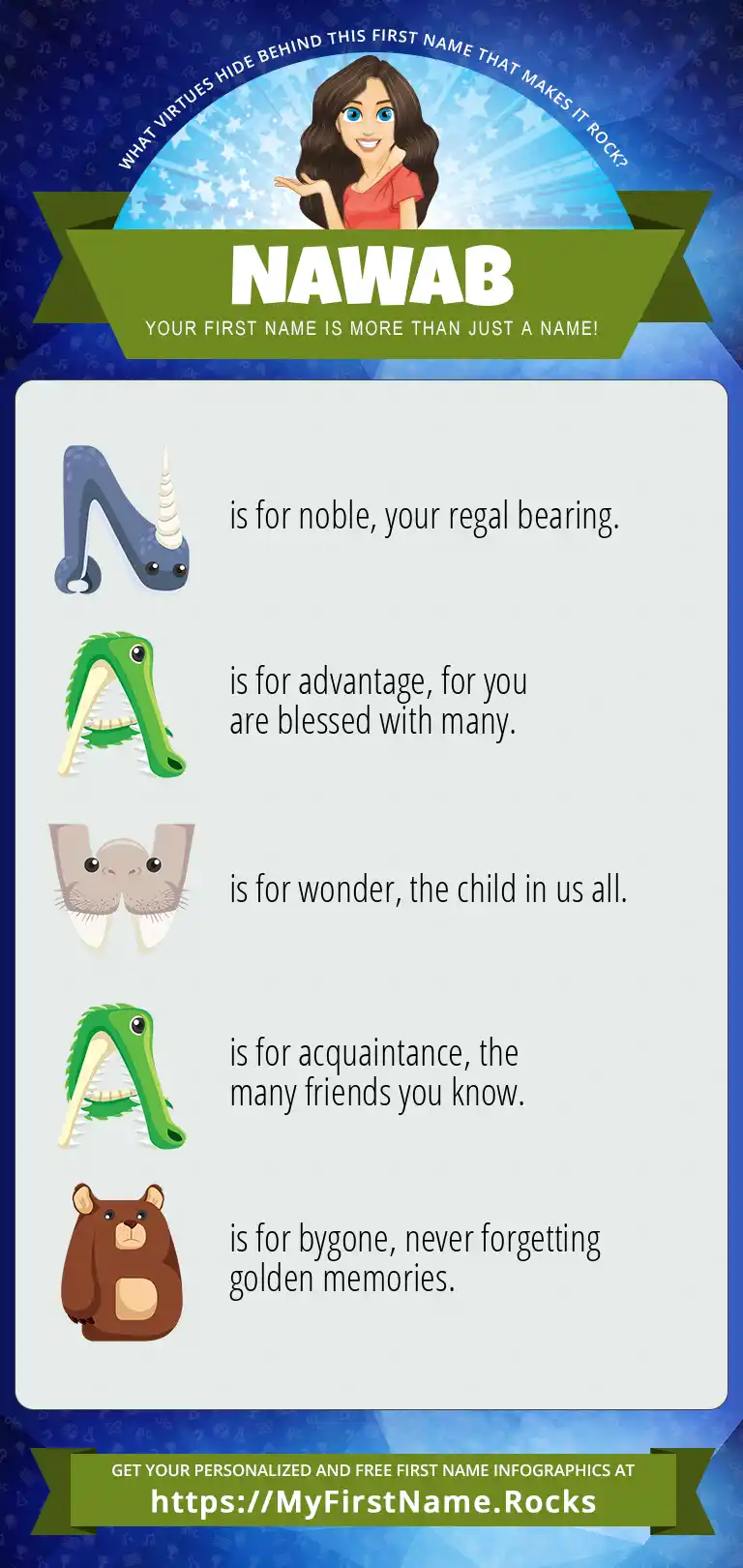 WHAT VIRTUES HIDE BEHIND THIS FIRST NAME THAT MAKES IT ROCK?

NAWAB

YOUR FIRST NAME IS MORE THAN JUST A NAME!

N is for noble, your regal bearing.

A is for advantage, for you are blessed with many.

W is for wonder, the child in us all.

A is for acquaintance, the many friends you know.

B is for bygone, never forgetting golden memories.

GET YOUR PERSONALIZED AND FREE FIRST NAME INFOGRAPHICS AT
https://MyFirstName.Rocks