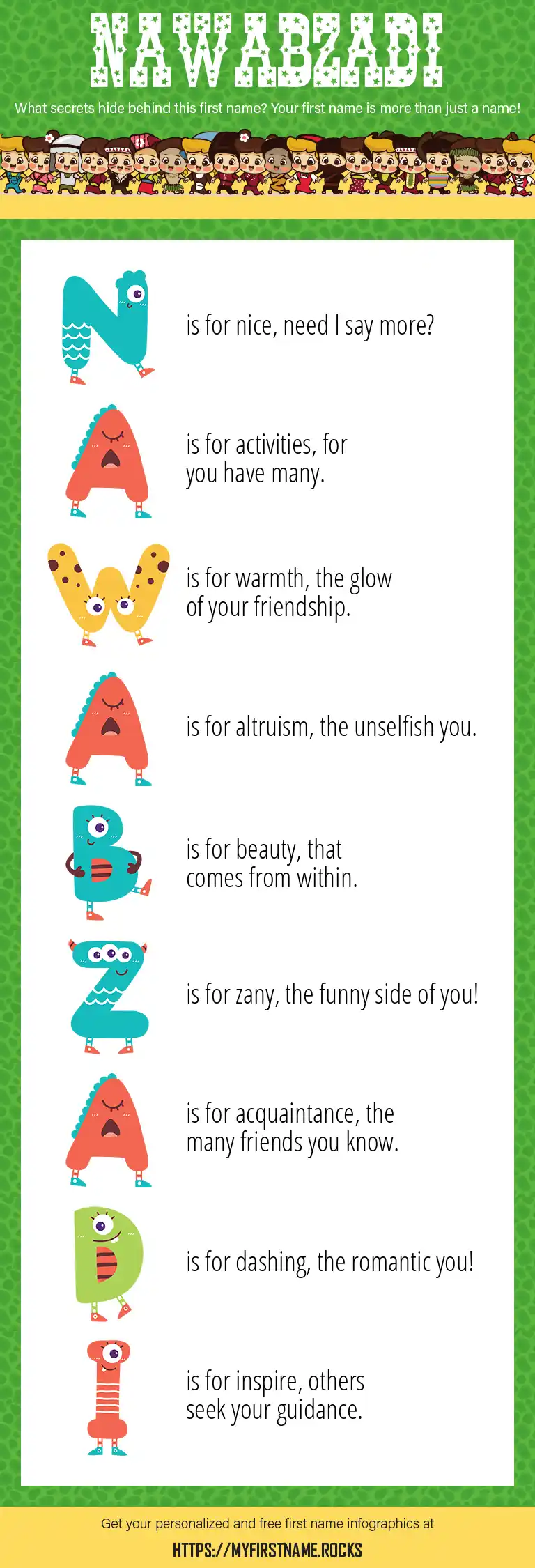 NAWABZADI

What secrets hide behind this first name? Your first name is more than just a name!

N is for nice, need I say more?

A is for activities, for you have many.

W is for warmth, the glow of your friendship.

A is for altruism, the unselfish you.

B is for beauty, that comes from within.

Z is for zany, the funny side of you!

A is for acquaintance, the many friends you know.

D is for dashing, the romantic you!

I is for inspire, others seek your guidance.

Get your personalized and free first name infographics at

HTTPS://MYFIRSTNAME.ROCKS