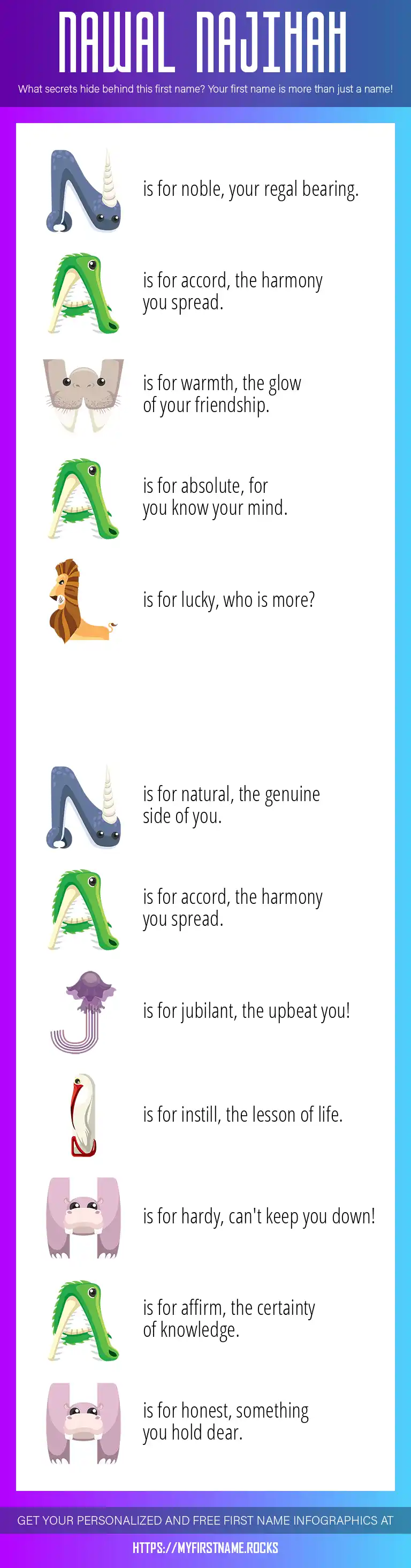 NAWAL NAJIHAH

What secrets hide behind this first name? Your first name is more than just a name!

N is for noble, your regal bearing.

A is for accord, the harmony you spread.

W is for warmth, the glow of your friendship.

A is for absolute, for you know your mind.

L is for lucky, who is more?

N is for natural, the genuine side of you.

A is for accord, the harmony you spread.

J is for jubilant, the upbeat you!

I is for instill, the lesson of life.

H is for hardy, can't keep you down!

A is for affirm, the certainty of knowledge.

H is for honest, something you hold dear.

GET YOUR PERSONALIZED AND FREE FIRST NAME INFOGRAPHICS AT

HTTPS://MYFIRSTNAME.ROCKS