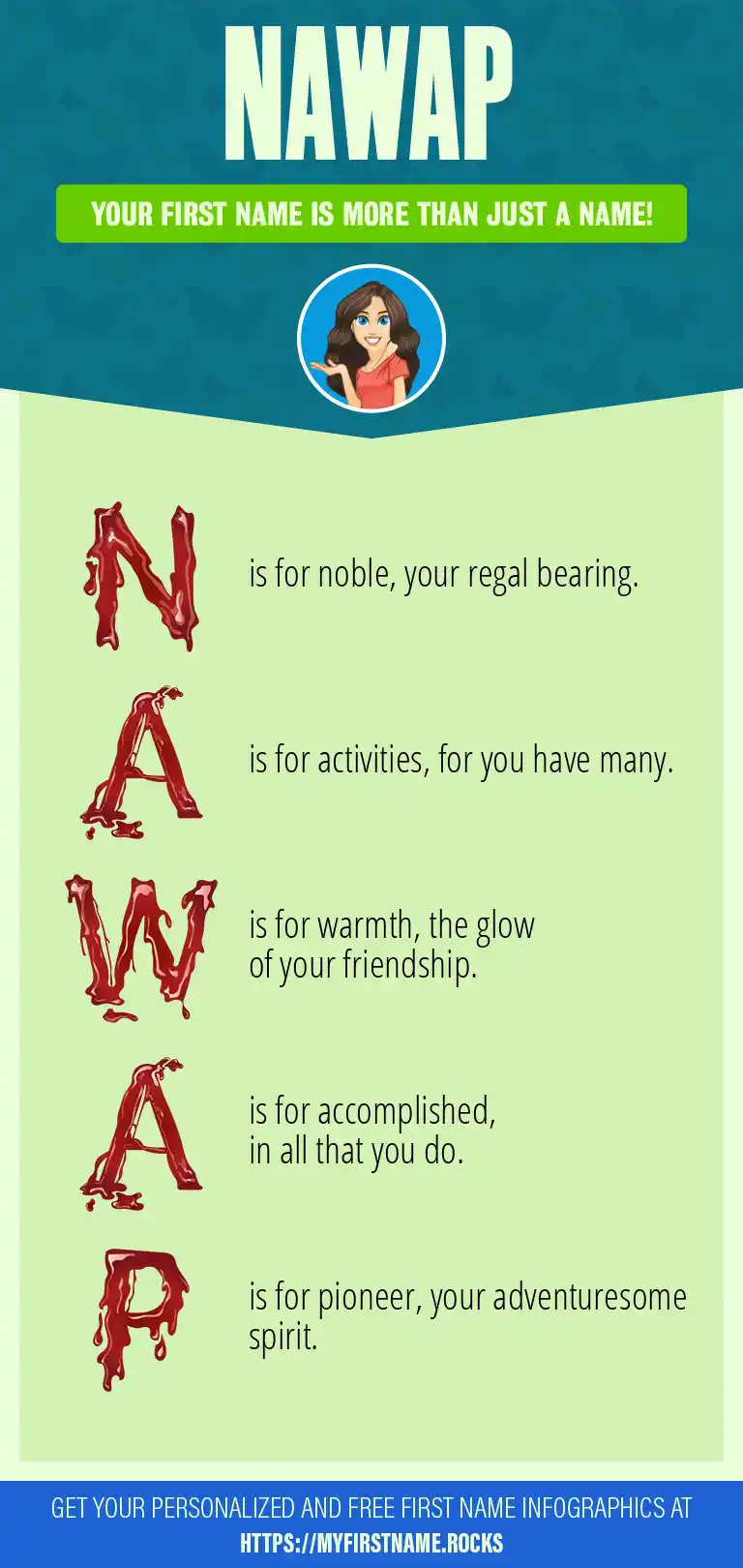 NAWAP

YOUR FIRST NAME IS MORE THAN JUST A NAME!

N is for noble, your regal bearing.

A is for activities, for you have many.

W is for warmth, the glow of your friendship.

A is for accomplished, in all that you do.

P is for pioneer, your adventuresome spirit.

GET YOUR PERSONALIZED AND FREE FIRST NAME INFOGRAPHICS AT HTTPS://MYFIRSTNAME.ROCKS