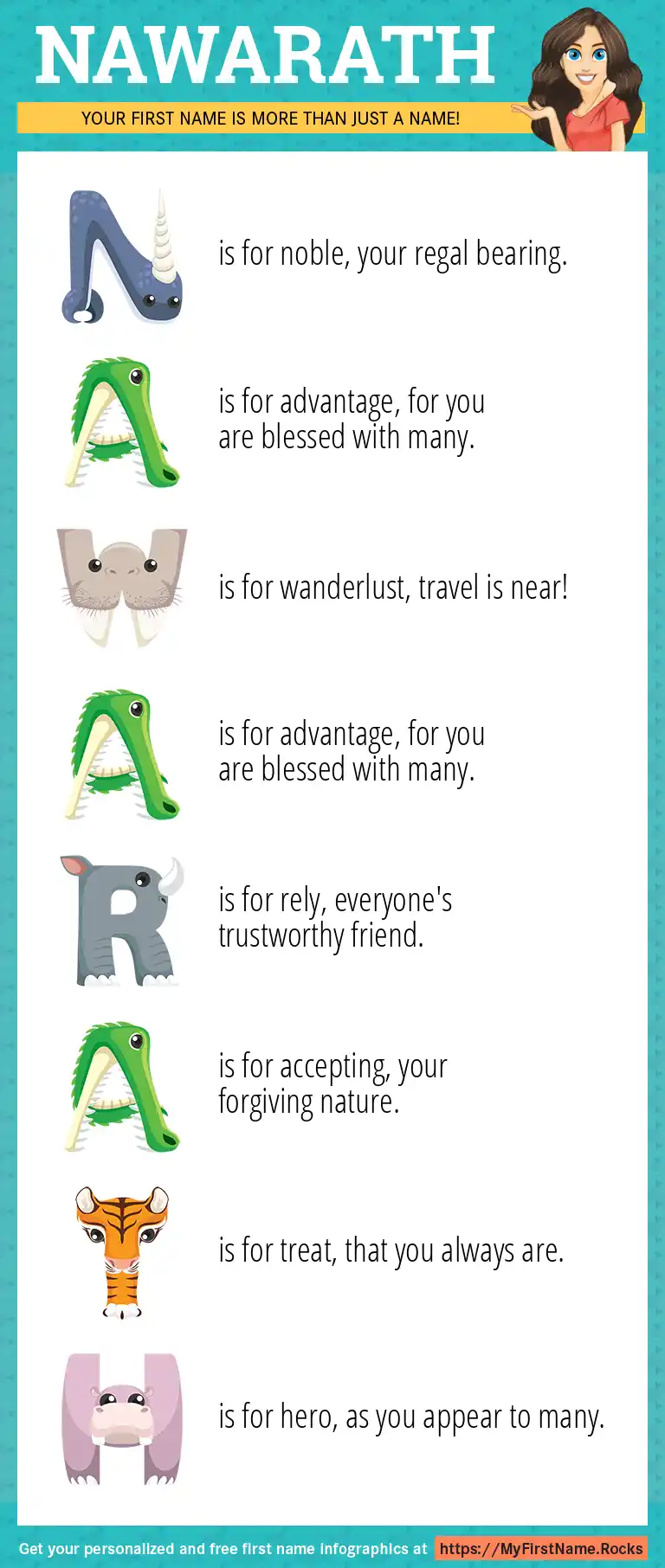 NAWARATH

YOUR FIRST NAME IS MORE THAN JUST A NAME!

N is for noble, your regal bearing.

A is for advantage, for you are blessed with many.

W is for wanderlust, travel is near!

A is for advantage, for you are blessed with many.

R is for rely, everyone's trustworthy friend.

A is for accepting, your forgiving nature.

T is for treat, that you always are.

H is for hero, as you appear to many.

Get your personalized and free first name infographics at https://MyFirstName.Rocks