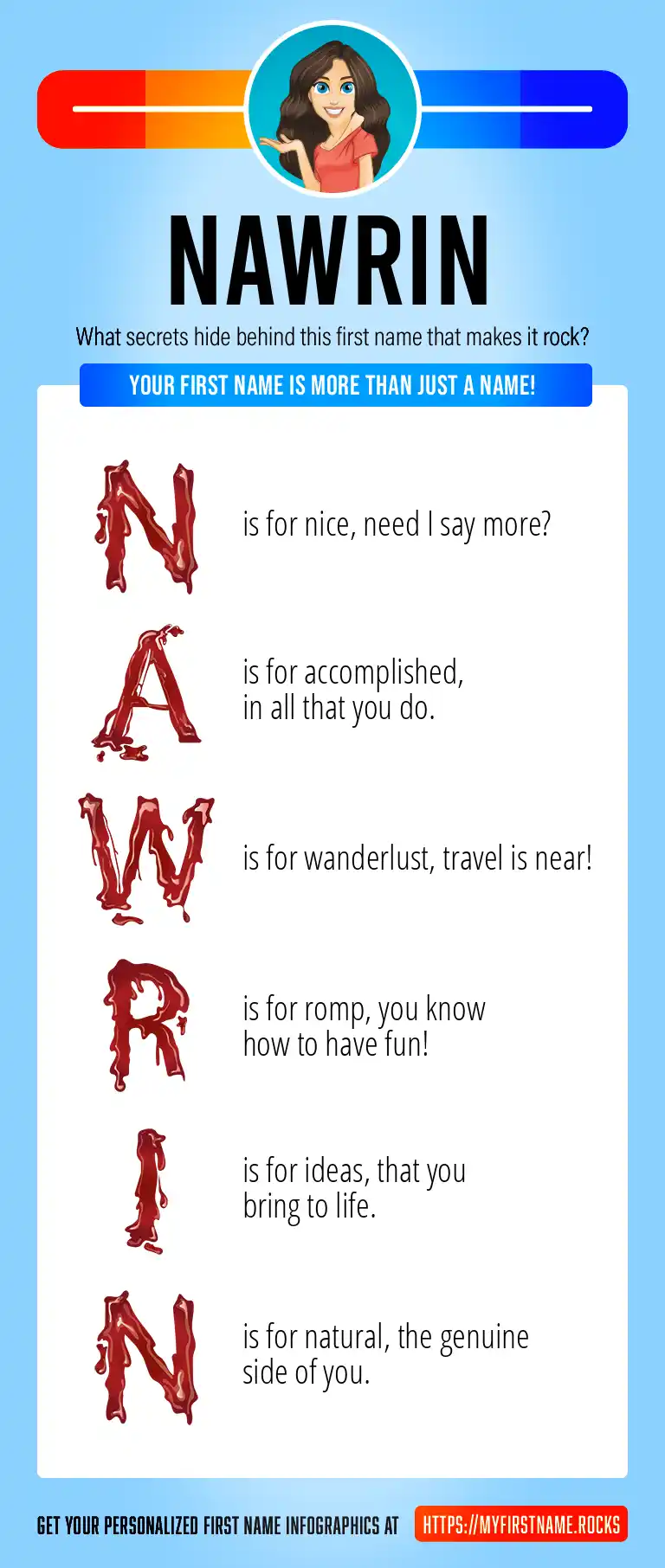 NAWRIN

What secrets hide behind this first name that makes it rock?

YOUR FIRST NAME IS MORE THAN JUST A NAME!

N is for nice, need I say more?

A is for accomplished, in all that you do.

W is for wanderlust, travel is near!

R is for romp, you know how to have fun!

I is for ideas, that you bring to life.

N is for natural, the genuine side of you.

GET YOUR PERSONALIZED FIRST NAME INFOGRAPHICS AT HTTPS://MYFIRSTNAME.ROCKS