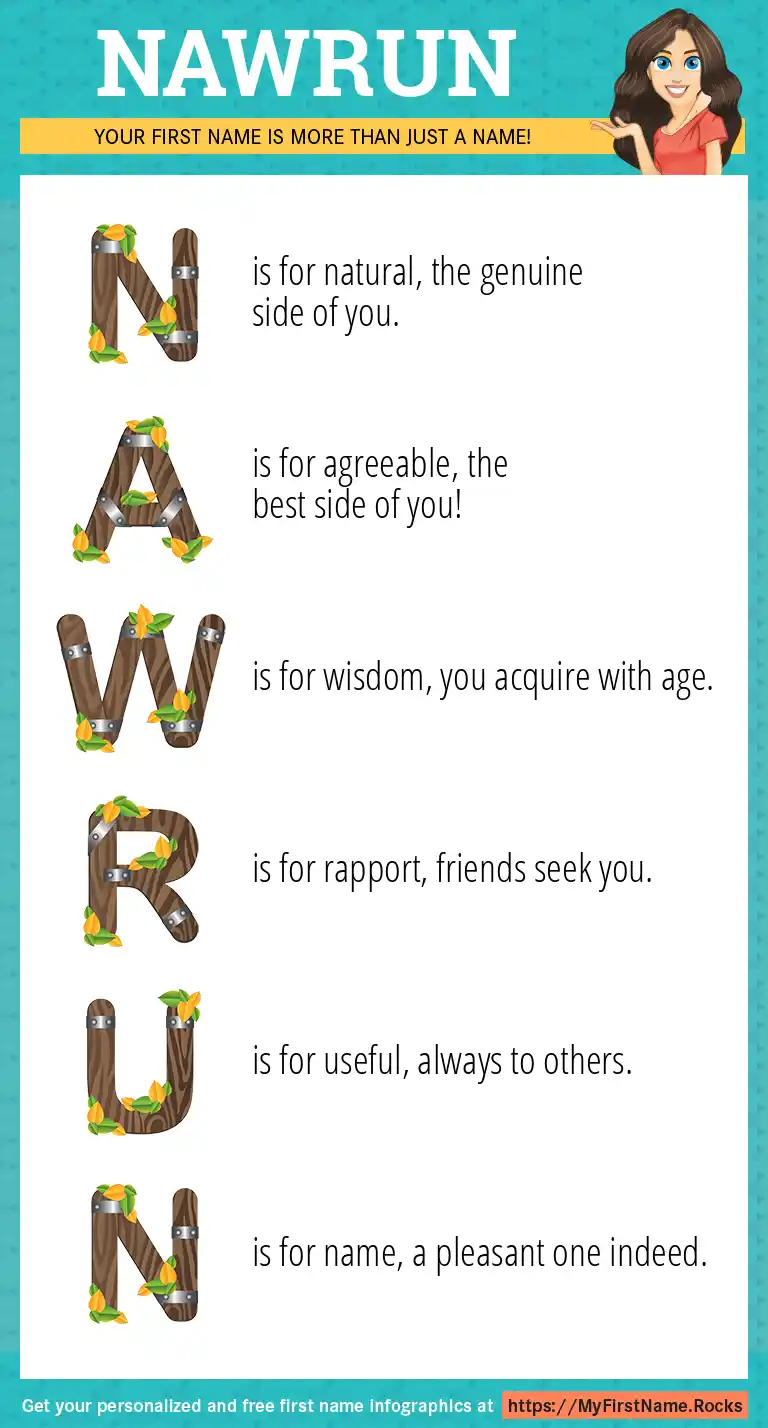 NAWRUN

YOUR FIRST NAME IS MORE THAN JUST A NAME!

N is for natural, the genuine side of you.

A is for agreeable, the best side of you!

W is for wisdom, you acquire with age.

R is for rapport, friends seek you.

U is for useful, always to others.

N is for name, a pleasant one indeed.

Get your personalized and free first name infographics at https://MyFirstName.Rocks