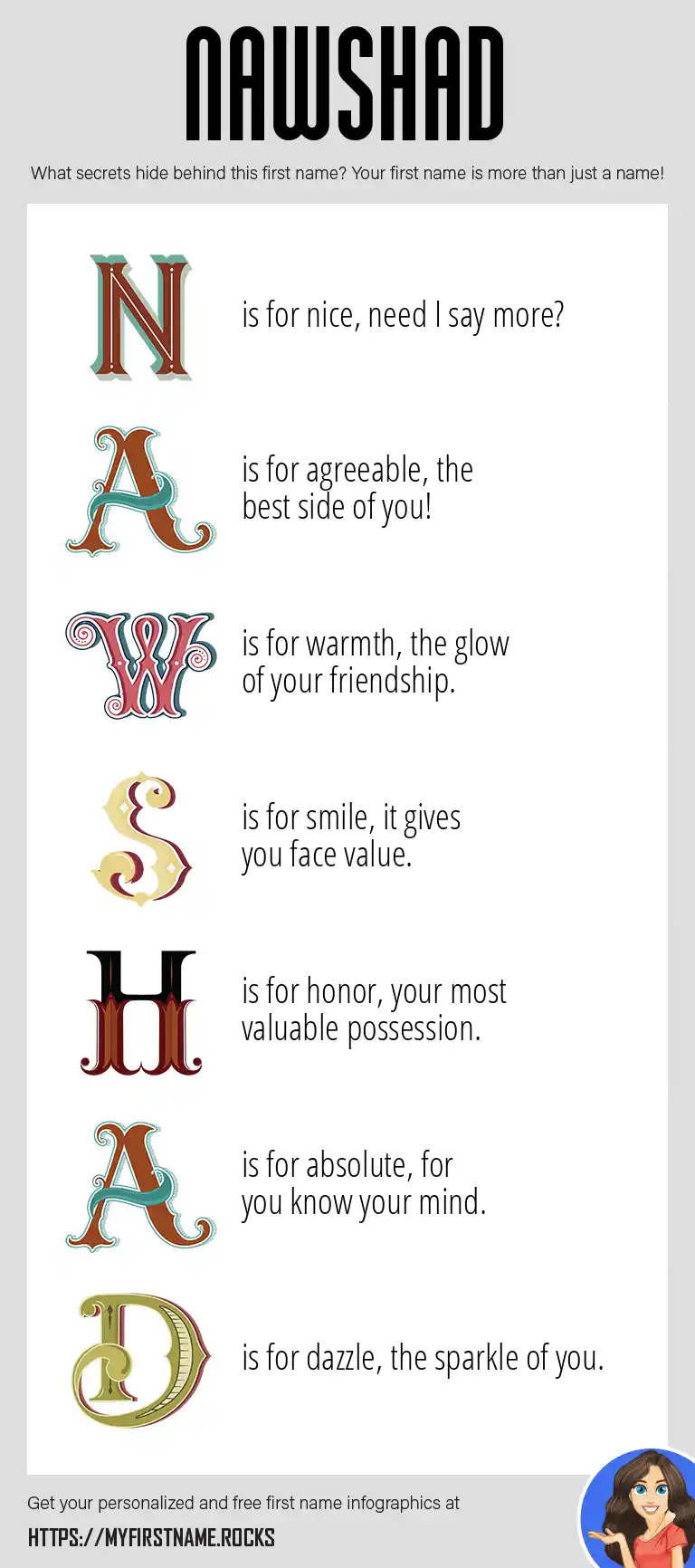 NAWSHAD

What secrets hide behind this first name? Your first name is more than just a name!

N is for nice, need I say more?

A is for agreeable, the best side of you!

W is for warmth, the glow of your friendship.

S is for smile, it gives you face value.

H is for honor, your most valuable possession.

A is for absolute, for you know your mind.

D is for dazzle, the sparkle of you.

Get your personalized and free first name infographics at

HTTPS://MYFIRSTNAME.ROCKS