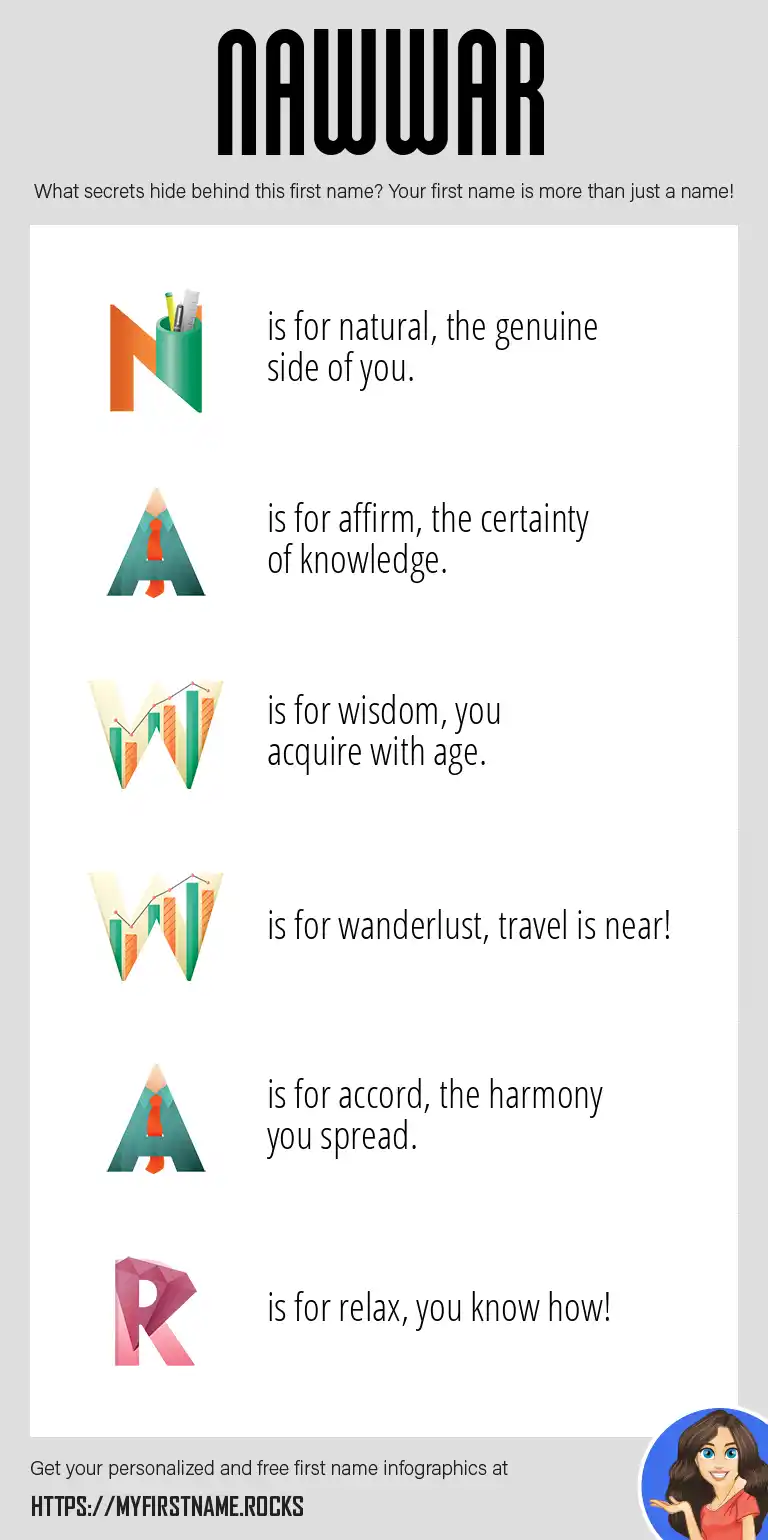 NAWWAR

What secrets hide behind this first name? Your first name is more than just a name!

N is for natural, the genuine side of you.

A is for affirm, the certainty of knowledge.

W is for wisdom, you acquire with age.

W is for wanderlust, travel is near!

A is for accord, the harmony you spread.

R is for relax, you know how!

Get your personalized and free first name infographics at

HTTPS://MYFIRSTNAME.ROCKS