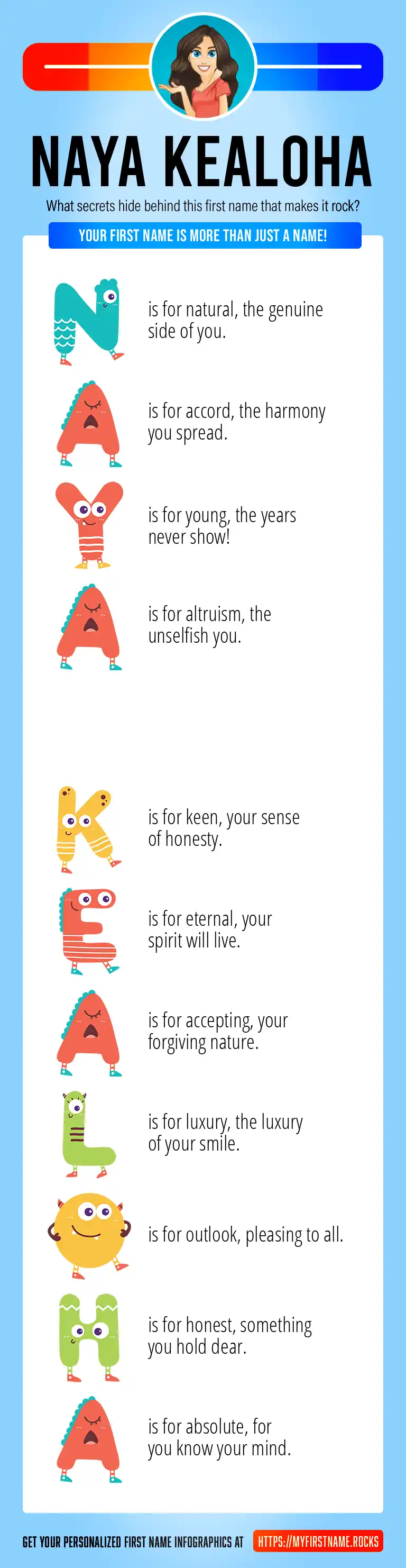 NAYA KEALOHA

What secrets hide behind this first name that makes it rock?

YOUR FIRST NAME IS MORE THAN JUST A NAME!

N is for natural, the genuine side of you.

A is for accord, the harmony you spread.

Y is for young, the years never show!

A is for altruism, the unselfish you.

K is for keen, your sense of honesty.

E is for eternal, your spirit will live.

A is for accepting, your forgiving nature.

L is for luxury, the luxury of your smile.

O is for outlook, pleasing to all.

H is for honest, something you hold dear.

A is for absolute, for you know your mind.

GET YOUR PERSONALIZED FIRST NAME INFOGRAPHICS AT HTTPS://MYFIRSTNAME.ROCKS