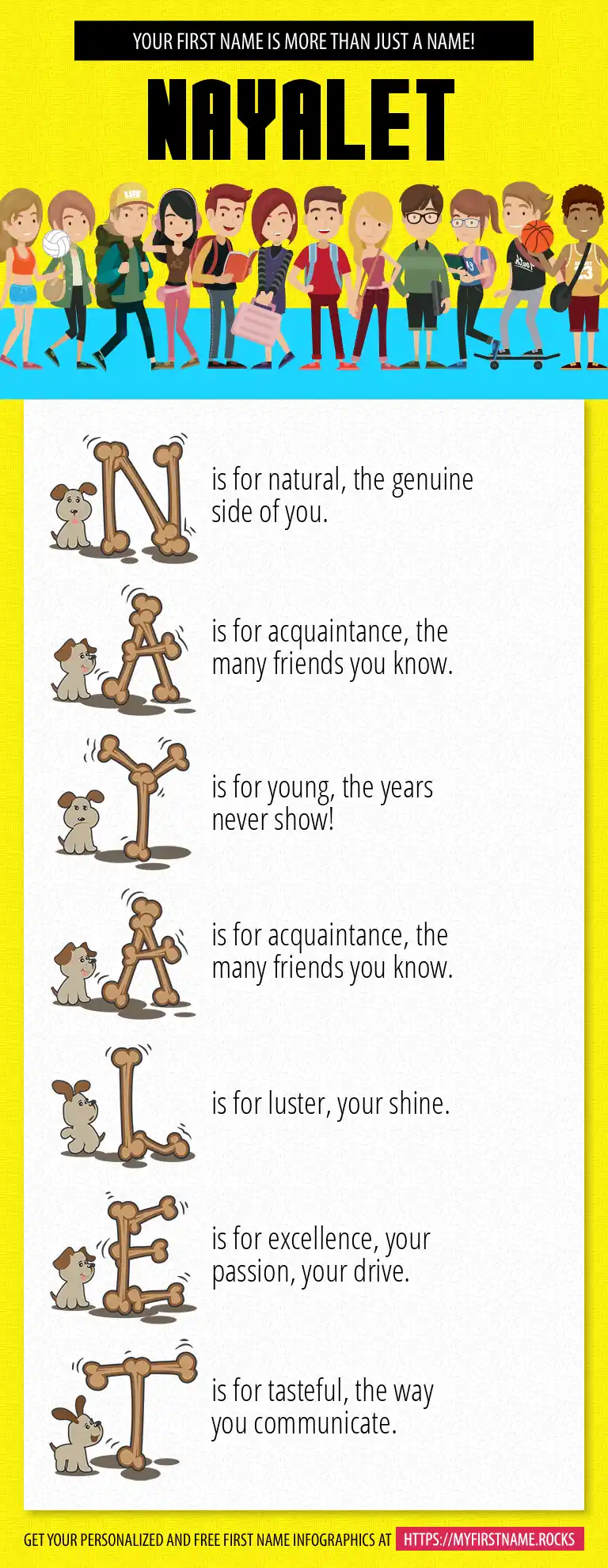 YOUR FIRST NAME IS MORE THAN JUST A NAME!

NAYALET

N is for natural, the genuine side of you.

A is for acquaintance, the many friends you know.

Y is for young, the years never show!

A is for acquaintance, the many friends you know.

L is for luster, your shine.

E is for excellence, your passion, your drive.

T is for tasteful, the way you communicate.

GET YOUR PERSONALIZED AND FREE FIRST NAME INFOGRAPHICS AT HTTPS://MYFIRSTNAME.ROCKS