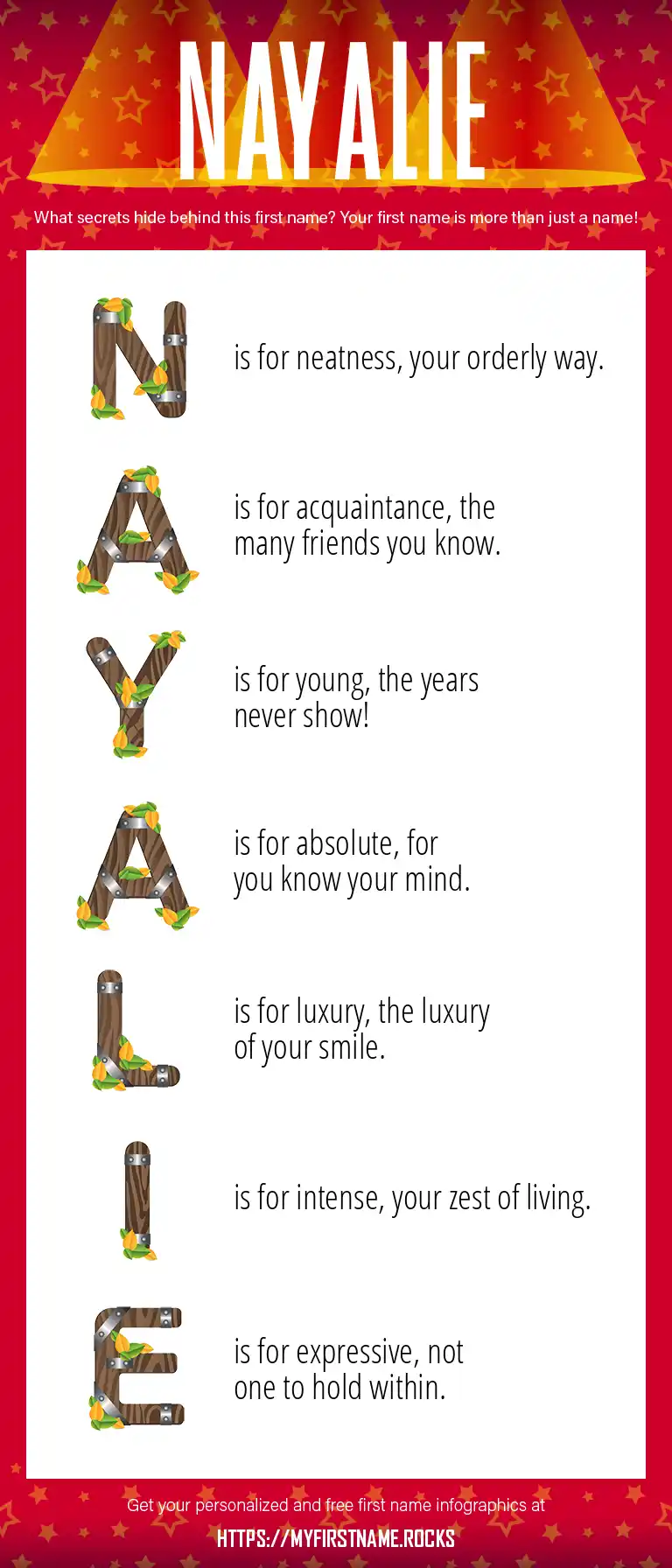 NAYALIE

What secrets hide behind this first name? Your first name is more than just a name!

N is for neatness, your orderly way.

A is for acquaintance, the many friends you know.

Y is for young, the years never show!

A is for absolute, for you know your mind.

L is for luxury, the luxury of your smile.

I is for intense, your zest of living.

E is for expressive, not one to hold within.

Get your personalized and free first name infographics at

HTTPS://MYFIRSTNAME.ROCKS