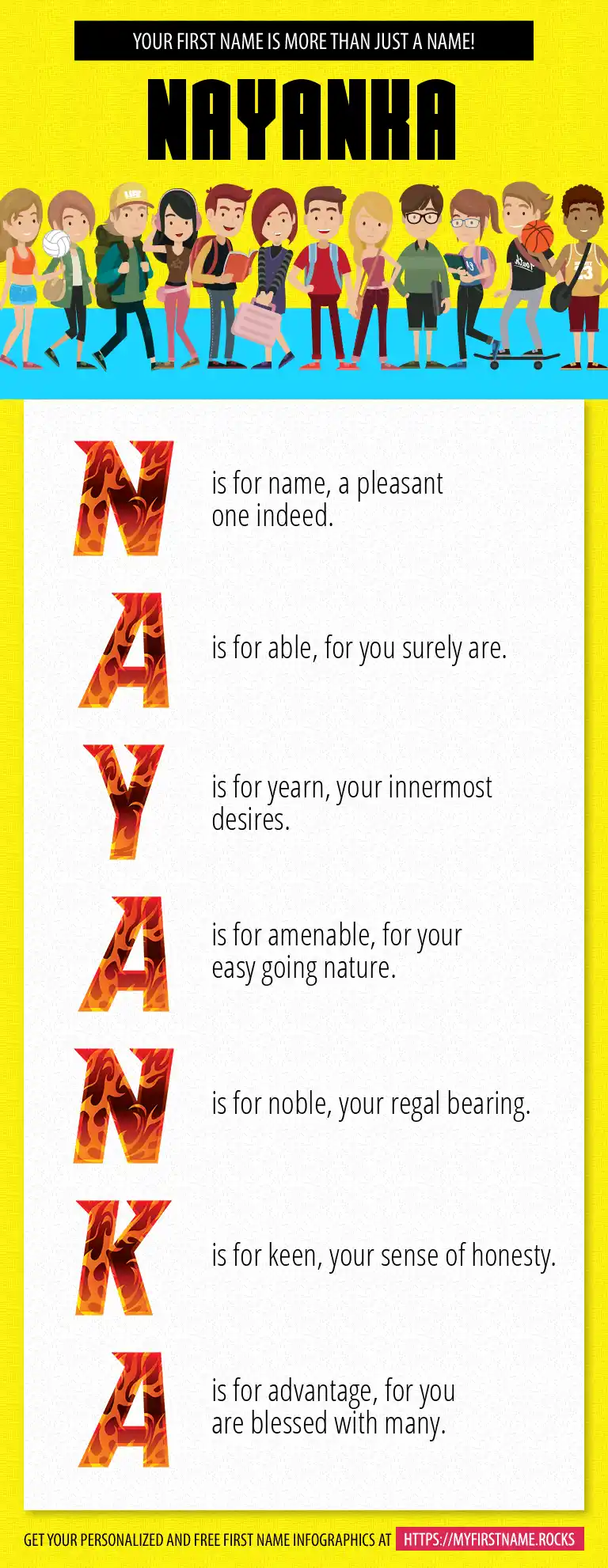 YOUR FIRST NAME IS MORE THAN JUST A NAME!

NAYANKA

N is for name, a pleasant one indeed.

A is for able, for you surely are.

Y is for yearn, your innermost desires.

A is for amenable, for your easy going nature.

N is for noble, your regal bearing.

K is for keen, your sense of honesty.

A is for advantage, for you are blessed with many.

GET YOUR PERSONALIZED AND FREE FIRST NAME INFOGRAPHICS AT HTTPS://MYFIRSTNAME.ROCKS