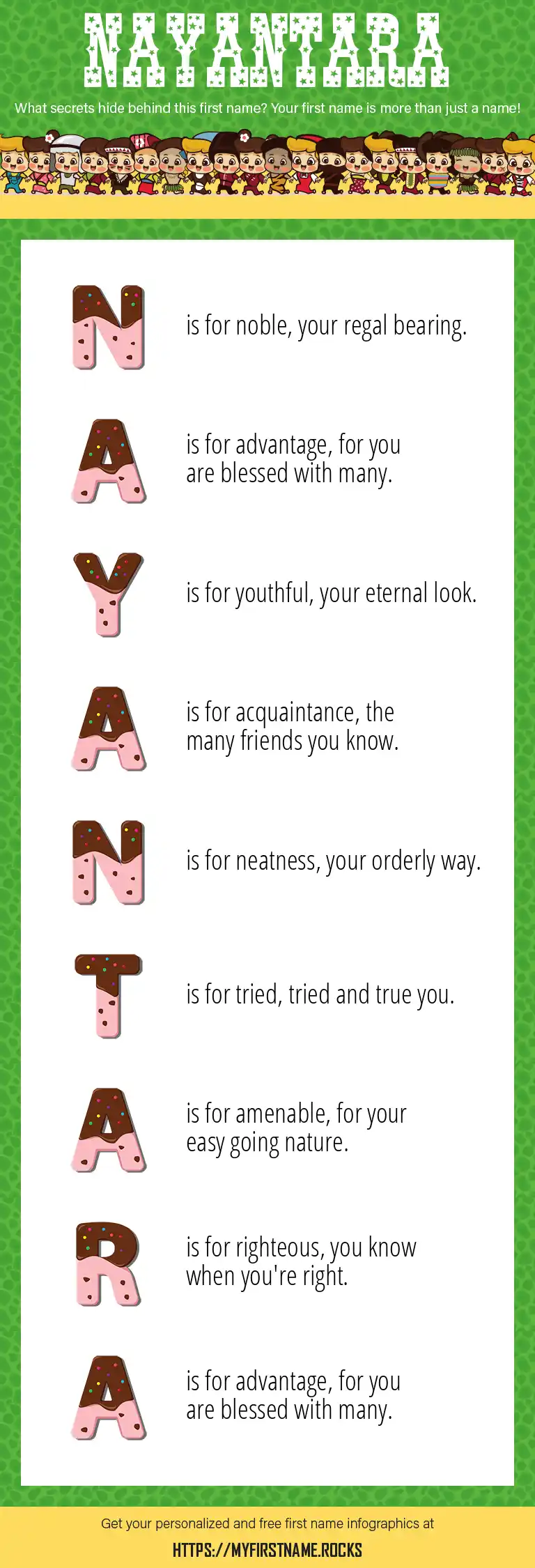 NAYANTARA

What secrets hide behind this first name? Your first name is more than just a name!

N is for noble, your regal bearing.

A is for advantage, for you are blessed with many.

Y is for youthful, your eternal look.

A is for acquaintance, the many friends you know.

N is for neatness, your orderly way.

T is for tried, tried and true you.

A is for amenable, for your easy going nature.

R is for righteous, you know when you're right.

A is for advantage, for you are blessed with many.

Get your personalized and free first name infographics at

HTTPS://MYFIRSTNAME.ROCKS