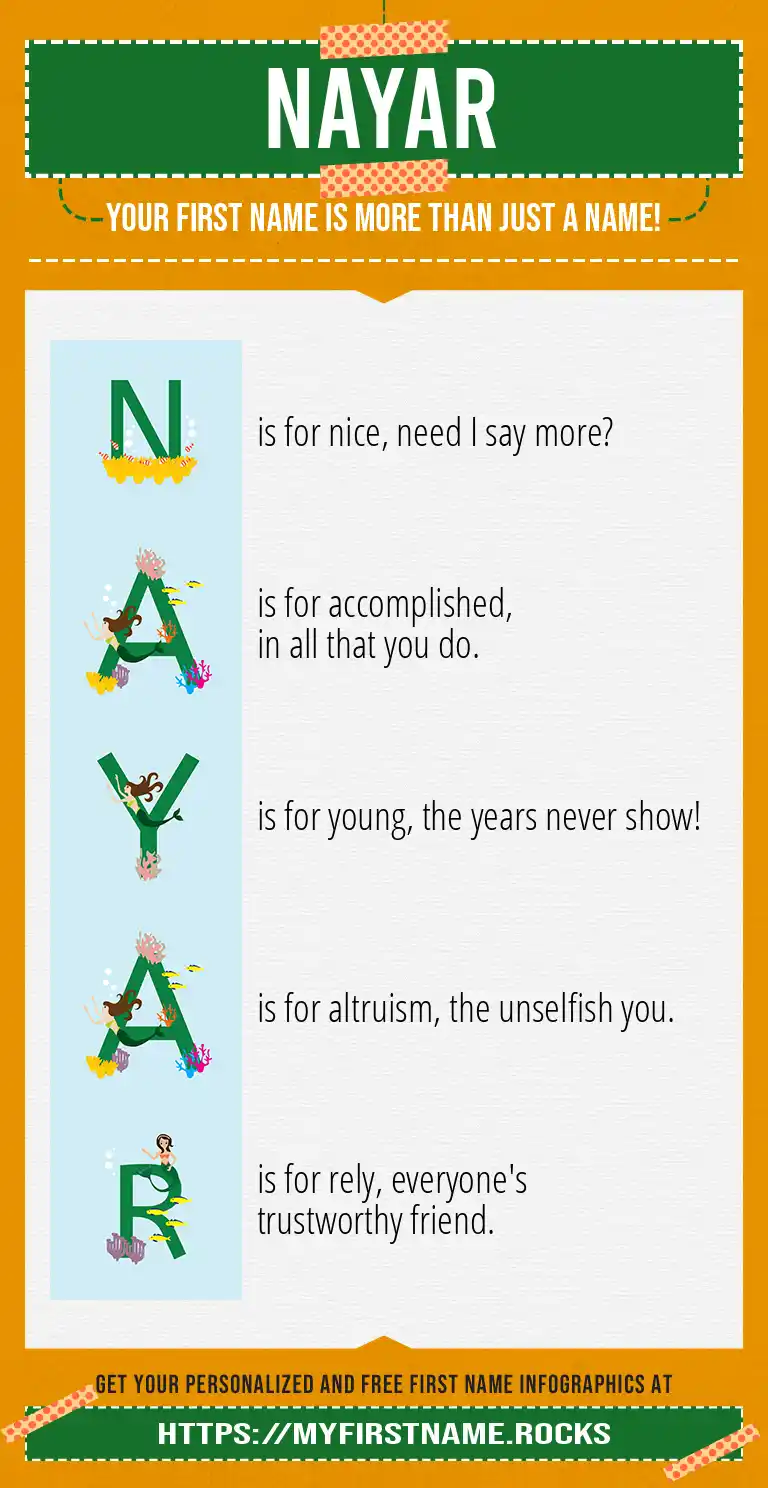 NAYAR

YOUR FIRST NAME IS MORE THAN JUST A NAME!

N is for nice, need I say more?

A is for accomplished, in all that you do.

Y is for young, the years never show!

A is for altruism, the unselfish you.

R is for rely, everyone's trustworthy friend.

GET YOUR PERSONALIZED AND FREE FIRST NAME INFOGRAPHICS AT

HTTPS://MYFIRSTNAME.ROCKS