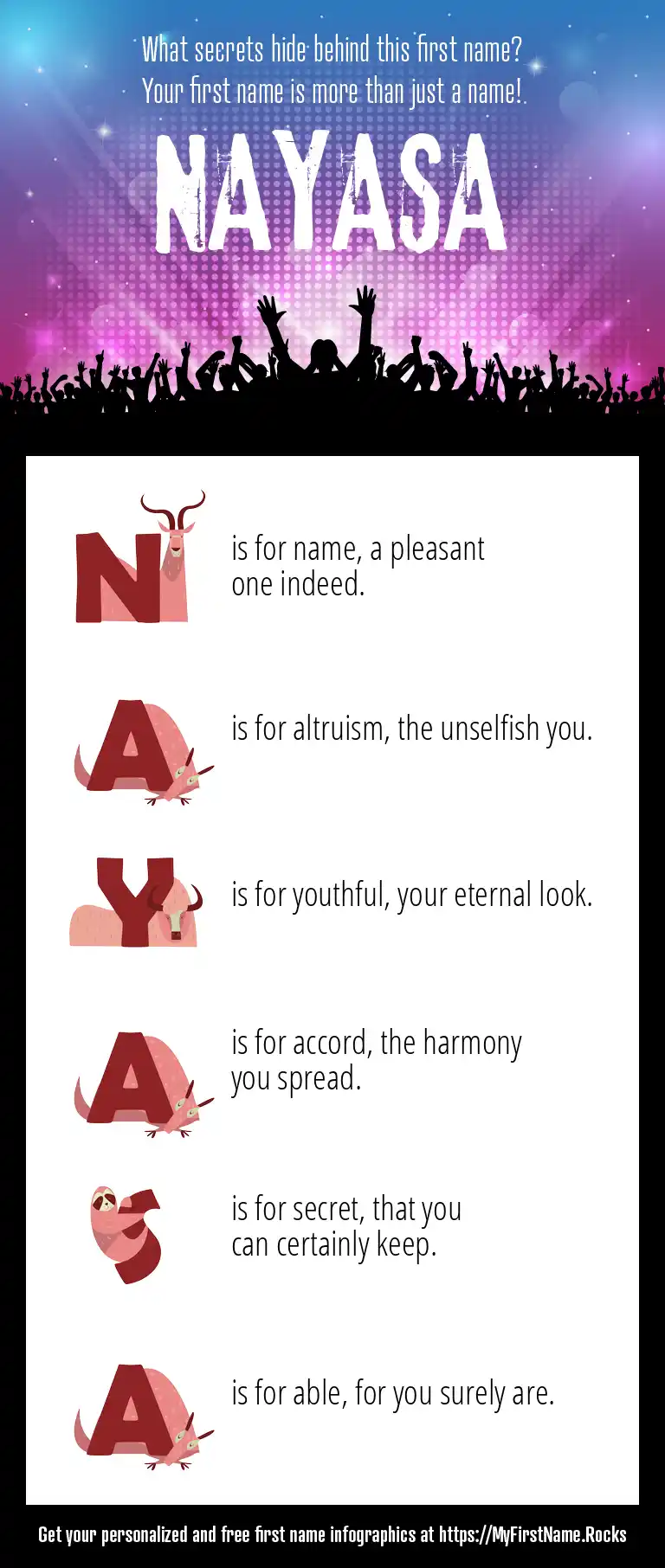 What secrets hide behind this first name?
Your first name is more than just a name!

NAYASA

N is for name, a pleasant one indeed.

A is for altruism, the unselfish you.

Y is for youthful, your eternal look.

A is for accord, the harmony you spread.

S is for secret, that you can certainly keep.

A is for able, for you surely are.

Get your personalized and free first name infographics at https://MyFirstName.Rocks