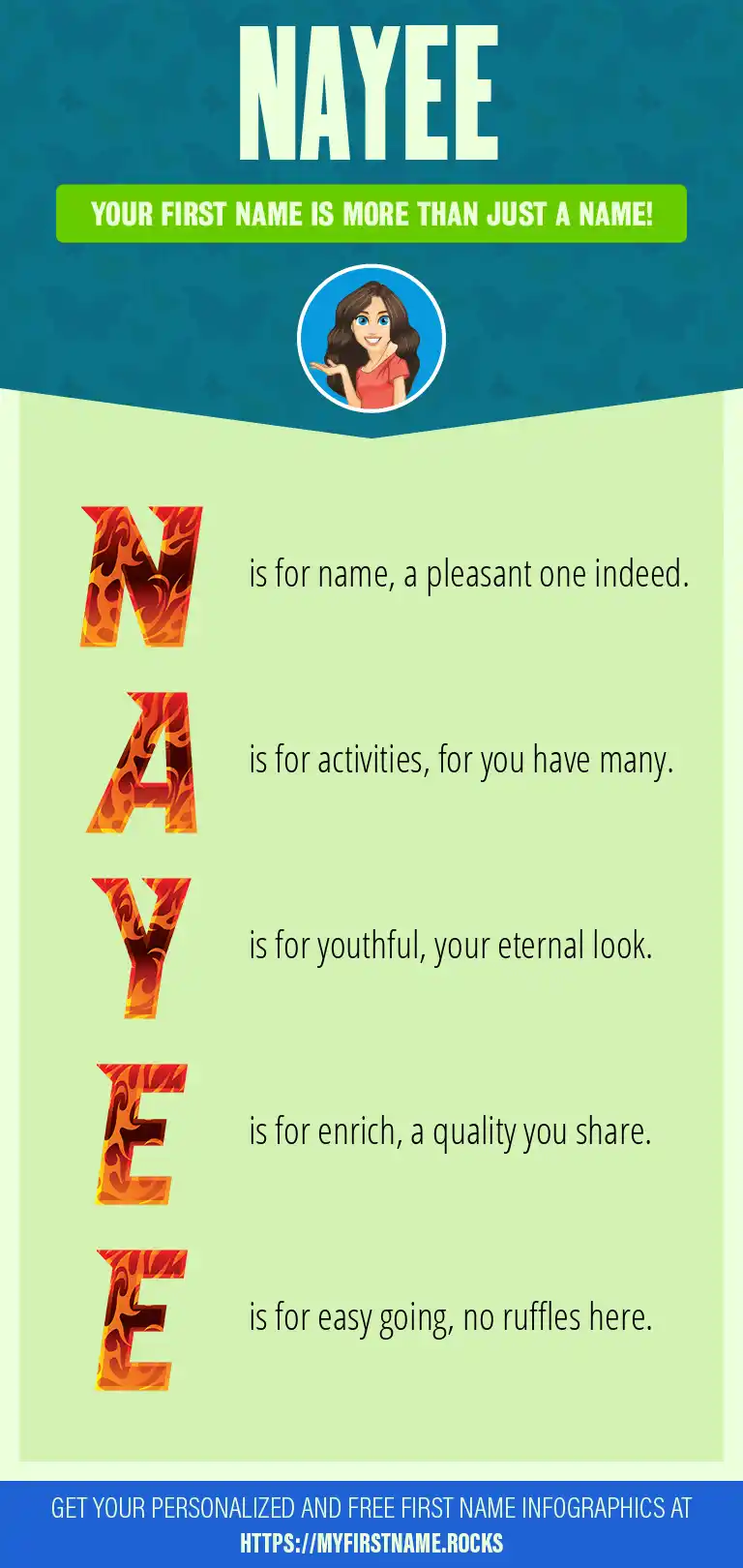 NAYEE

YOUR FIRST NAME IS MORE THAN JUST A NAME!

N is for name, a pleasant one indeed.

A is for activities, for you have many.

Y is for youthful, your eternal look.

E is for enrich, a quality you share.

E is for easy going, no ruffles here.

GET YOUR PERSONALIZED AND FREE FIRST NAME INFOGRAPHICS AT HTTPS://MYFIRSTNAME.ROCKS