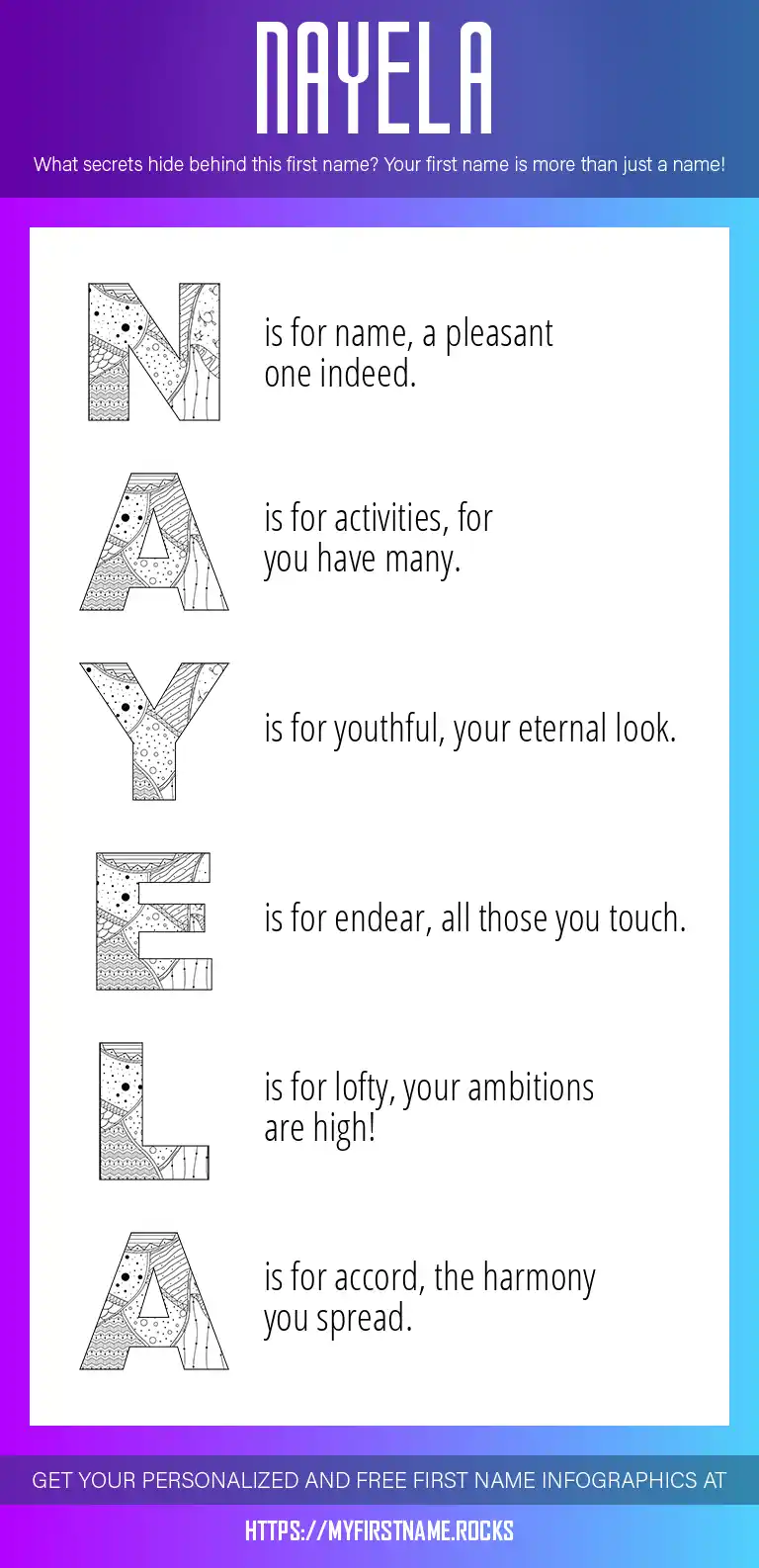 NAYELA

What secrets hide behind this first name? Your first name is more than just a name!

N is for name, a pleasant one indeed.

A is for activities, for you have many.

Y is for youthful, your eternal look.

E is for endear, all those you touch.

L is for lofty, your ambitions are high!

A is for accord, the harmony you spread.

GET YOUR PERSONALIZED AND FREE FIRST NAME INFOGRAPHICS AT

HTTPS://MYFIRSTNAME.ROCKS