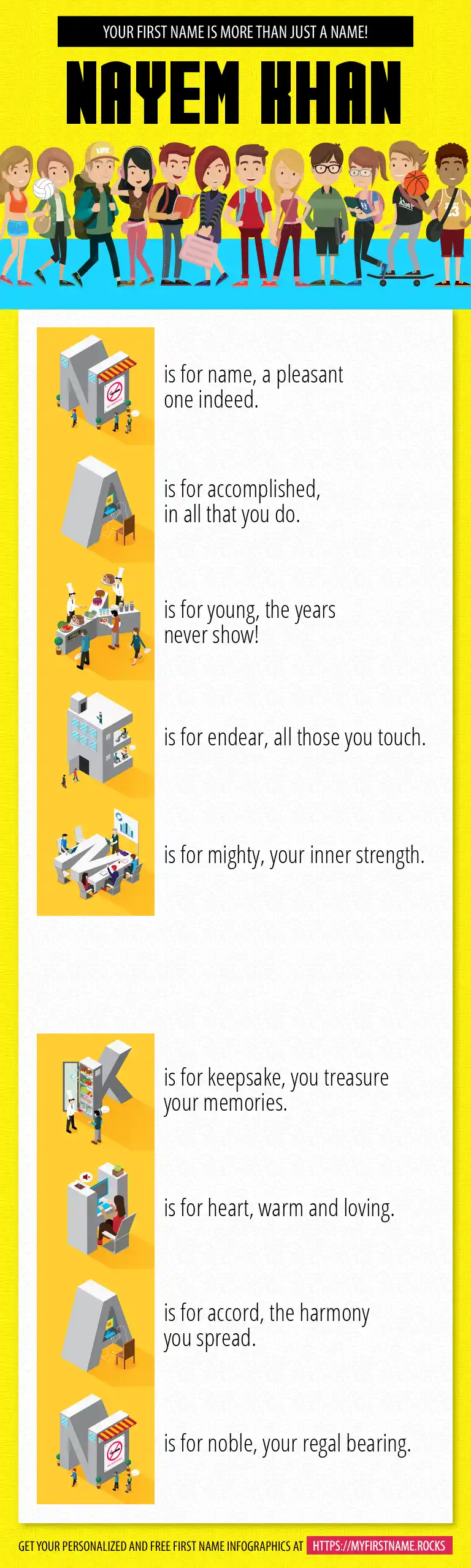 YOUR FIRST NAME IS MORE THAN JUST A NAME!

NAYEM KHAN

N is for name, a pleasant one indeed.

A is for accomplished, in all that you do.

Y is for young, the years never show!

E is for endear, all those you touch.

M is for mighty, your inner strength.

K is for keepsake, you treasure your memories.

H is for heart, warm and loving.

A is for accord, the harmony you spread.

N is for noble, your regal bearing.

GET YOUR PERSONALIZED AND FREE FIRST NAME INFOGRAPHICS AT HTTPS://MYFIRSTNAME.ROCKS