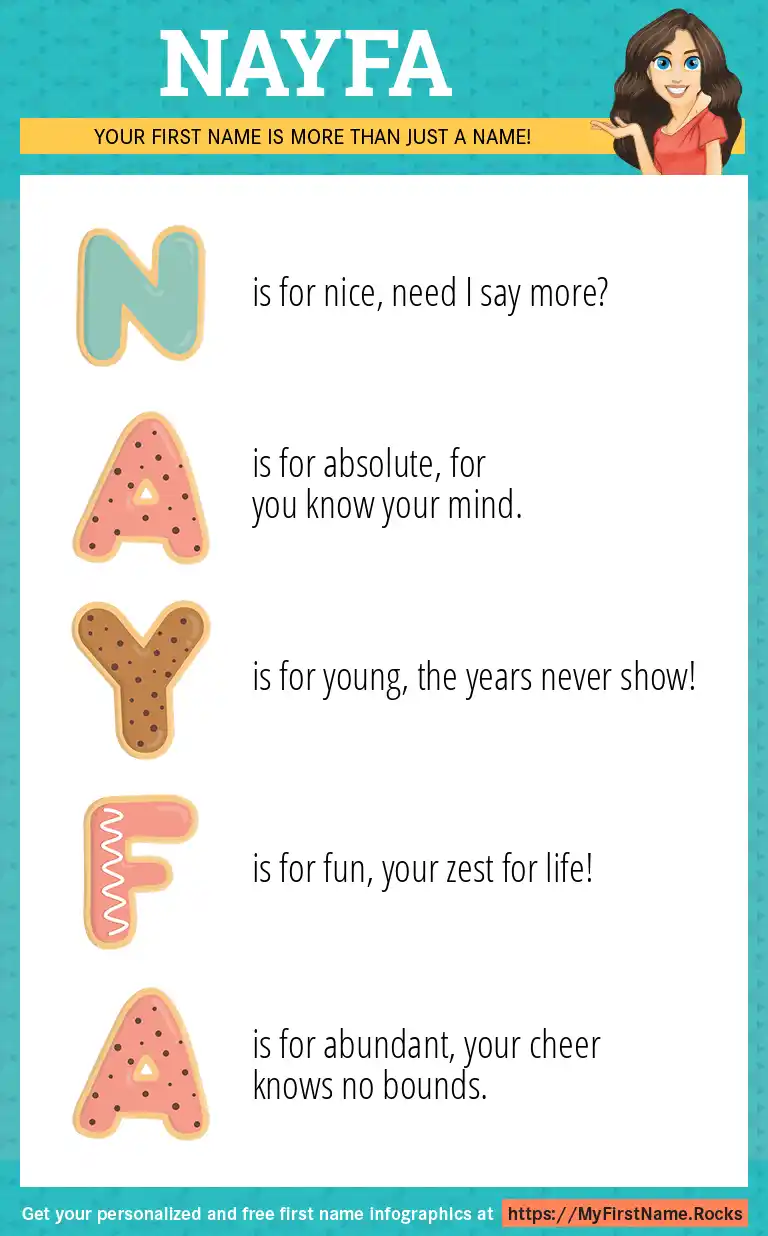 NAYFA

YOUR FIRST NAME IS MORE THAN JUST A NAME!

N is for nice, need I say more?

A is for absolute, for you know your mind.

Y is for young, the years never show!

F is for fun, your zest for life!

A is for abundant, your cheer knows no bounds.

Get your personalized and free first name infographics at https://MyFirstName.Rocks