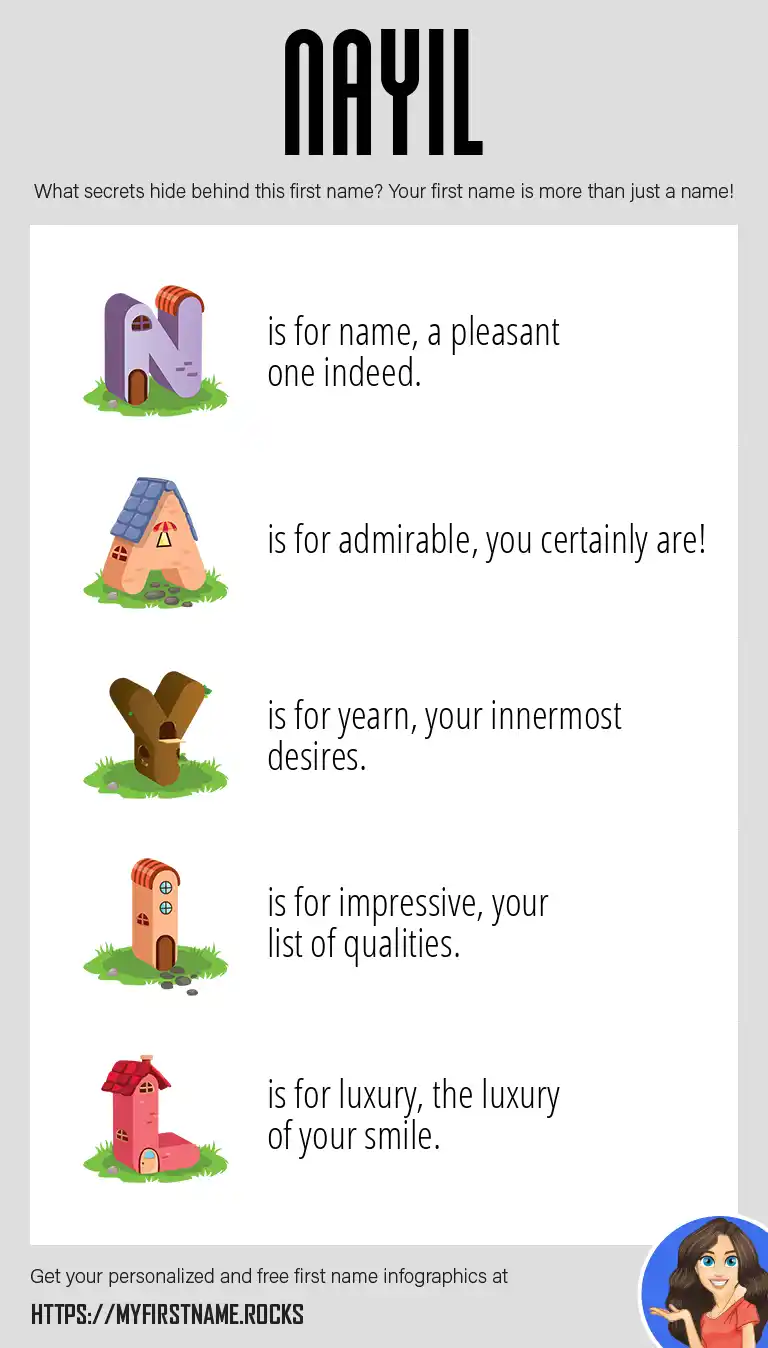 NAYIL

What secrets hide behind this first name? Your first name is more than just a name!

N is for name, a pleasant one indeed.

A is for admirable, you certainly are!

Y is for yearn, your innermost desires.

I is for impressive, your list of qualities.

L is for luxury, the luxury of your smile.

Get your personalized and free first name infographics at

HTTPS://MYFIRSTNAME.ROCKS