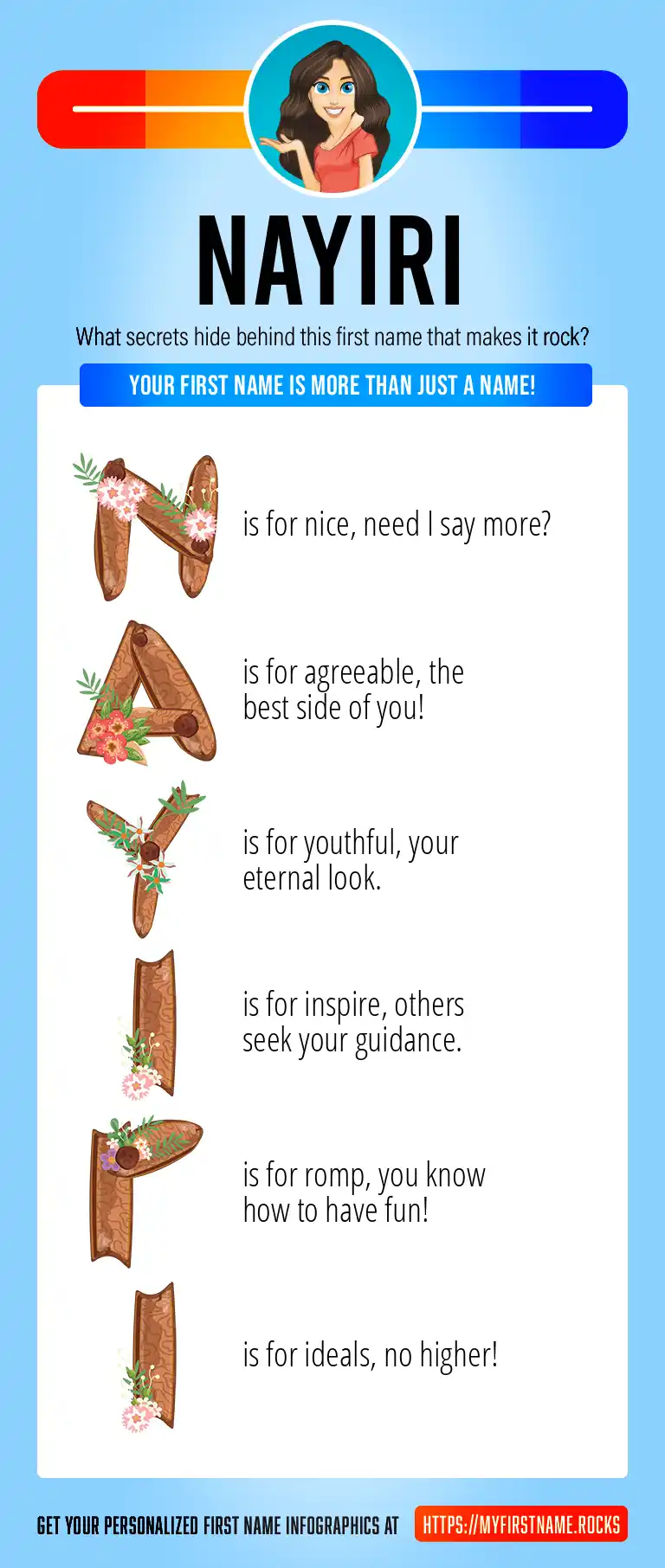 NAYIRI

What secrets hide behind this first name that makes it rock?

YOUR FIRST NAME IS MORE THAN JUST A NAME!

N is for nice, need I say more?

A is for agreeable, the best side of you!

Y is for youthful, your eternal look.

I is for inspire, others seek your guidance.

R is for romp, you know how to have fun!

I is for ideals, no higher!

GET YOUR PERSONALIZED FIRST NAME INFOGRAPHICS AT HTTPS://MYFIRSTNAME.ROCKS