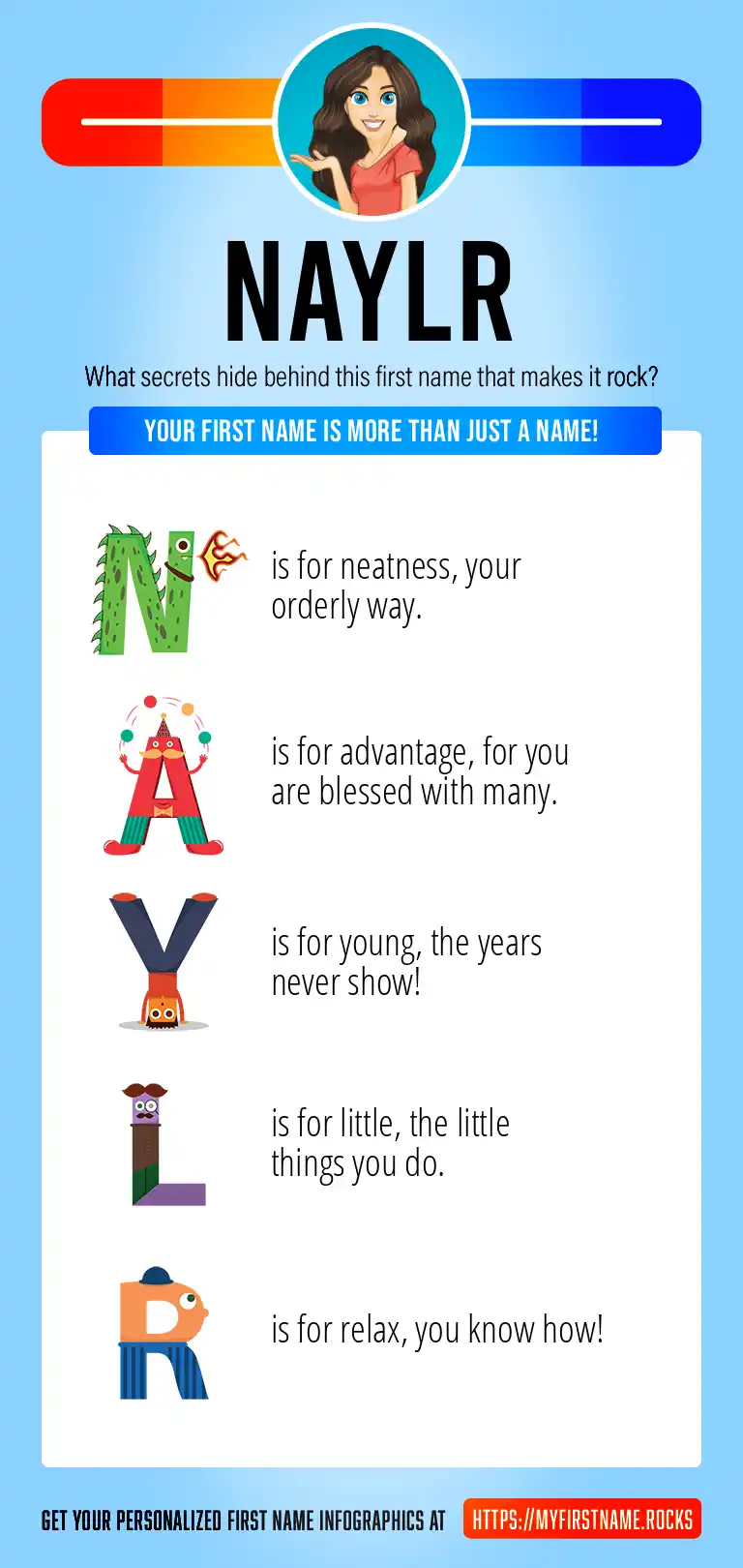 NAYLR

What secrets hide behind this first name that makes it rock?

YOUR FIRST NAME IS MORE THAN JUST A NAME!

N is for neatness, your orderly way.

A is for advantage, for you are blessed with many.

Y is for young, the years never show!

L is for little, the little things you do.

R is for relax, you know how!

GET YOUR PERSONALIZED FIRST NAME INFOGRAPHICS AT HTTPS://MYFIRSTNAME.ROCKS