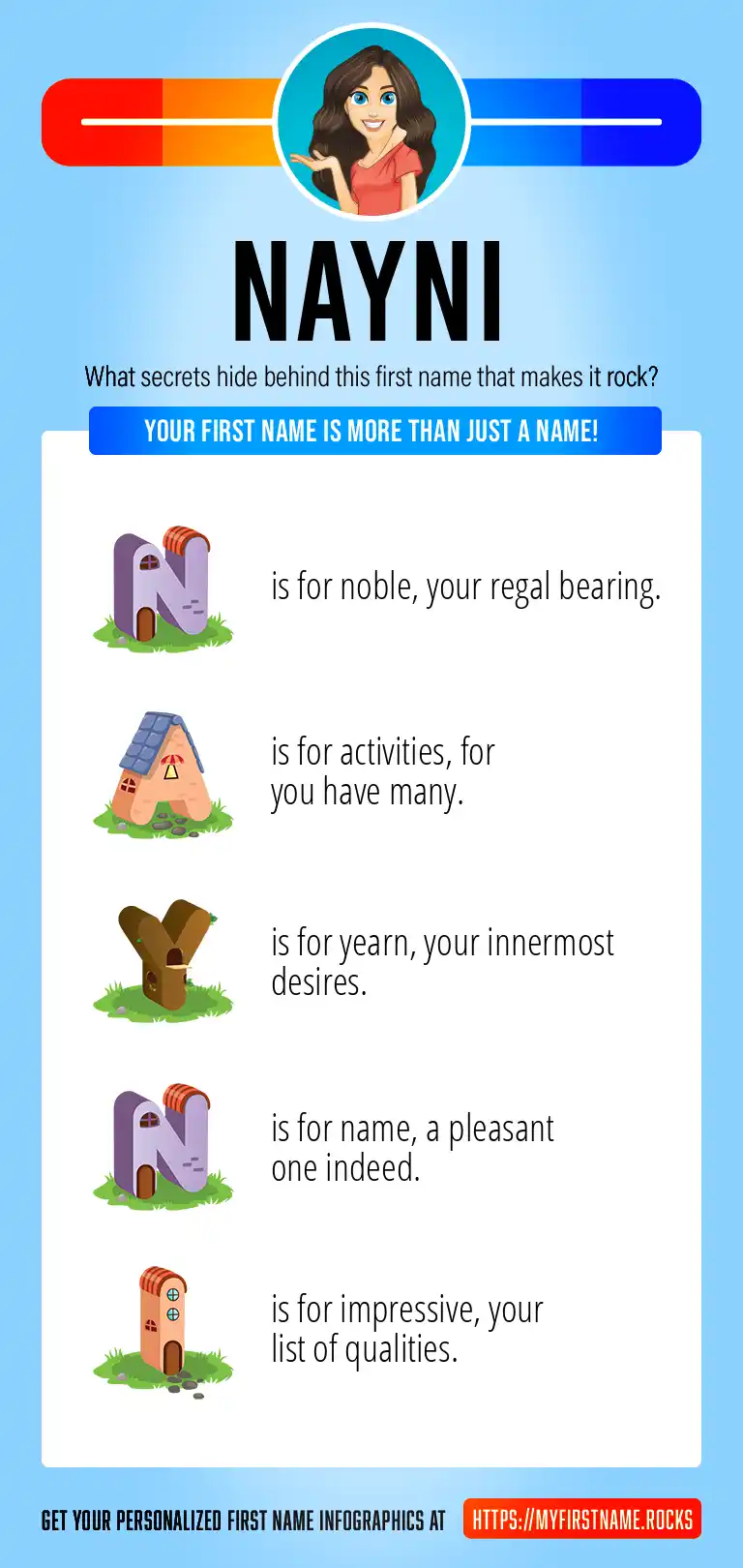 NAYNI

What secrets hide behind this first name that makes it rock?

YOUR FIRST NAME IS MORE THAN JUST A NAME!

N is for noble, your regal bearing.

A is for activities, for you have many.

Y is for yearn, your innermost desires.

N is for name, a pleasant one indeed.

I is for impressive, your list of qualities.

GET YOUR PERSONALIZED FIRST NAME INFOGRAPHICS AT HTTPS://MYFIRSTNAME.ROCKS