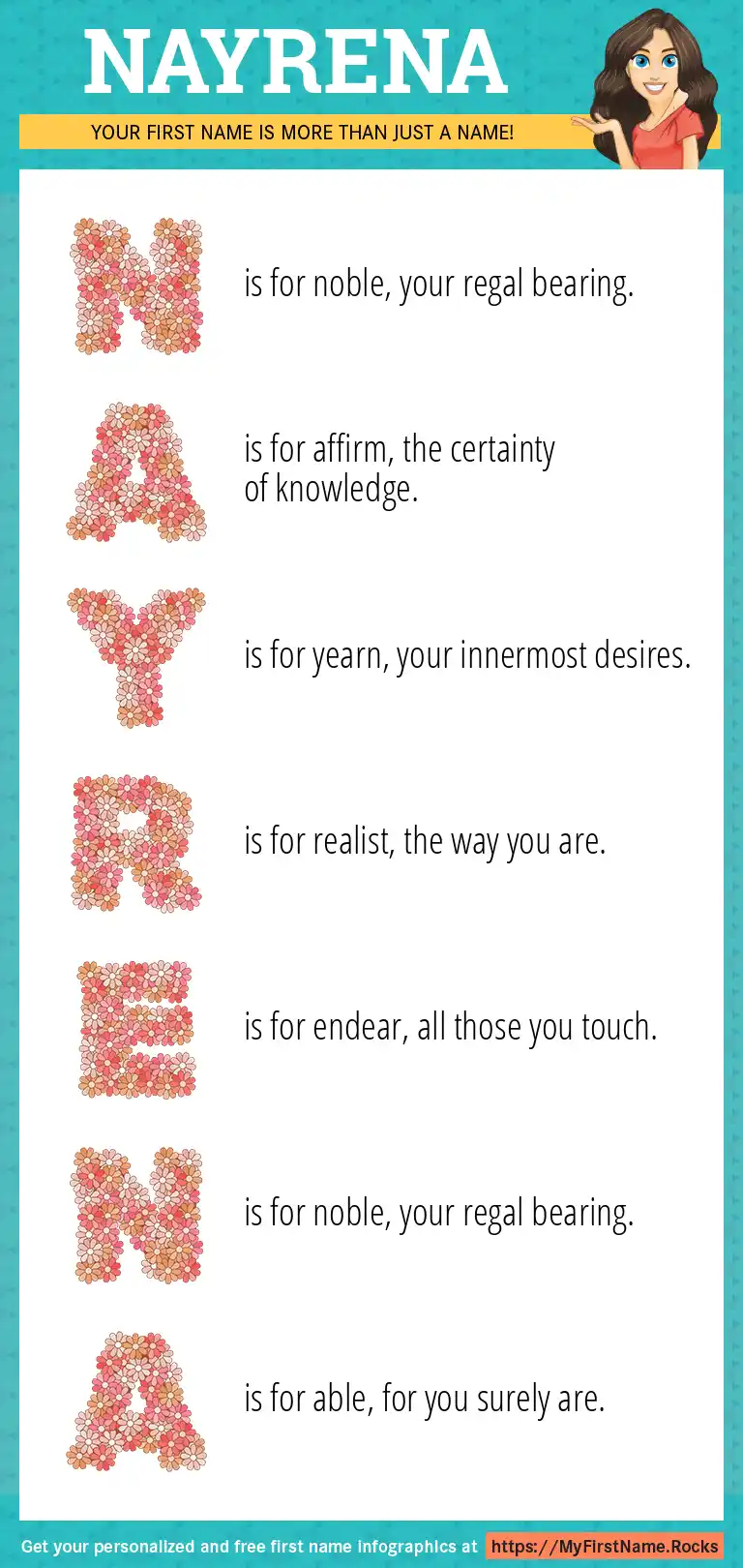 NAYRENA

YOUR FIRST NAME IS MORE THAN JUST A NAME!

N is for noble, your regal bearing.

A is for affirm, the certainty of knowledge.

Y is for yearn, your innermost desires.

R is for realist, the way you are.

E is for endear, all those you touch.

N is for noble, your regal bearing.

A is for able, for you surely are.

Get your personalized and free first name infographics at https://MyFirstName.Rocks