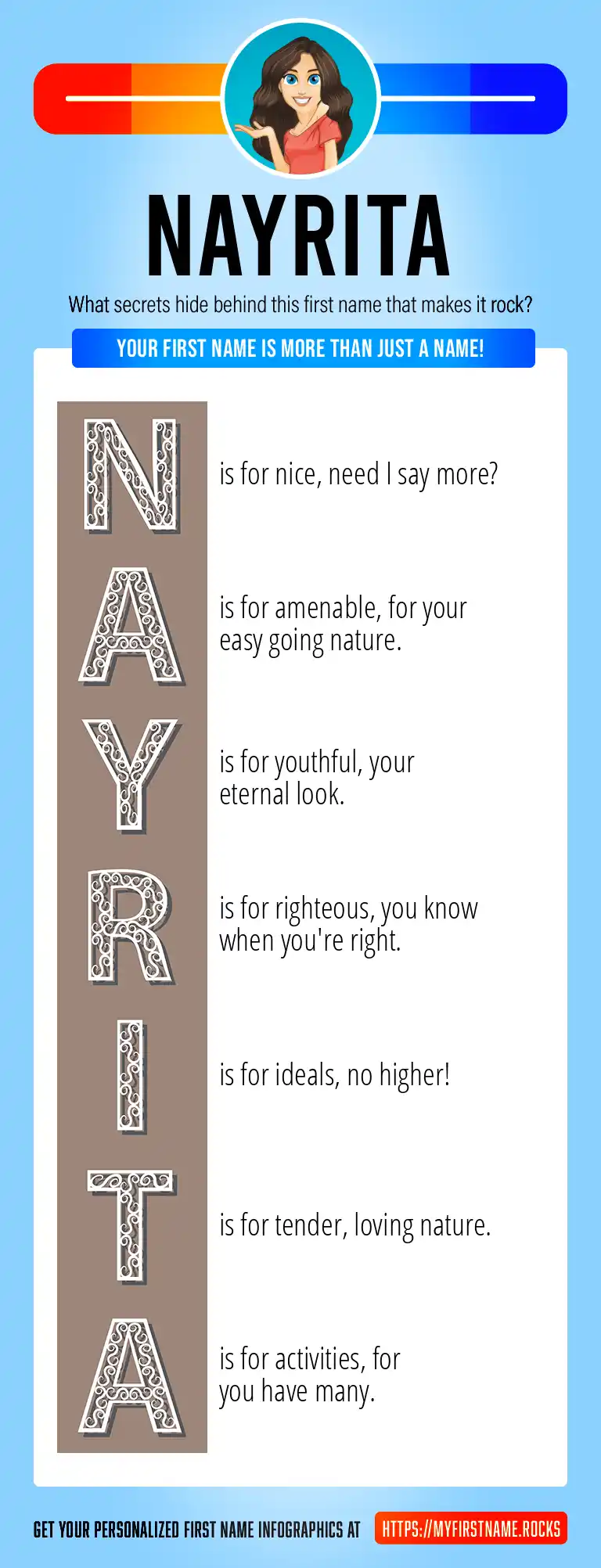 NAYRITA

What secrets hide behind this first name that makes it rock?

YOUR FIRST NAME IS MORE THAN JUST A NAME!

N is for nice, need I say more?

A is for amenable, for your easy going nature.

Y is for youthful, your eternal look.

R is for righteous, you know when you're right.

I is for ideals, no higher!

T is for tender, loving nature.

A is for activities, for you have many.

GET YOUR PERSONALIZED FIRST NAME INFOGRAPHICS AT HTTPS://MYFIRSTNAME.ROCKS