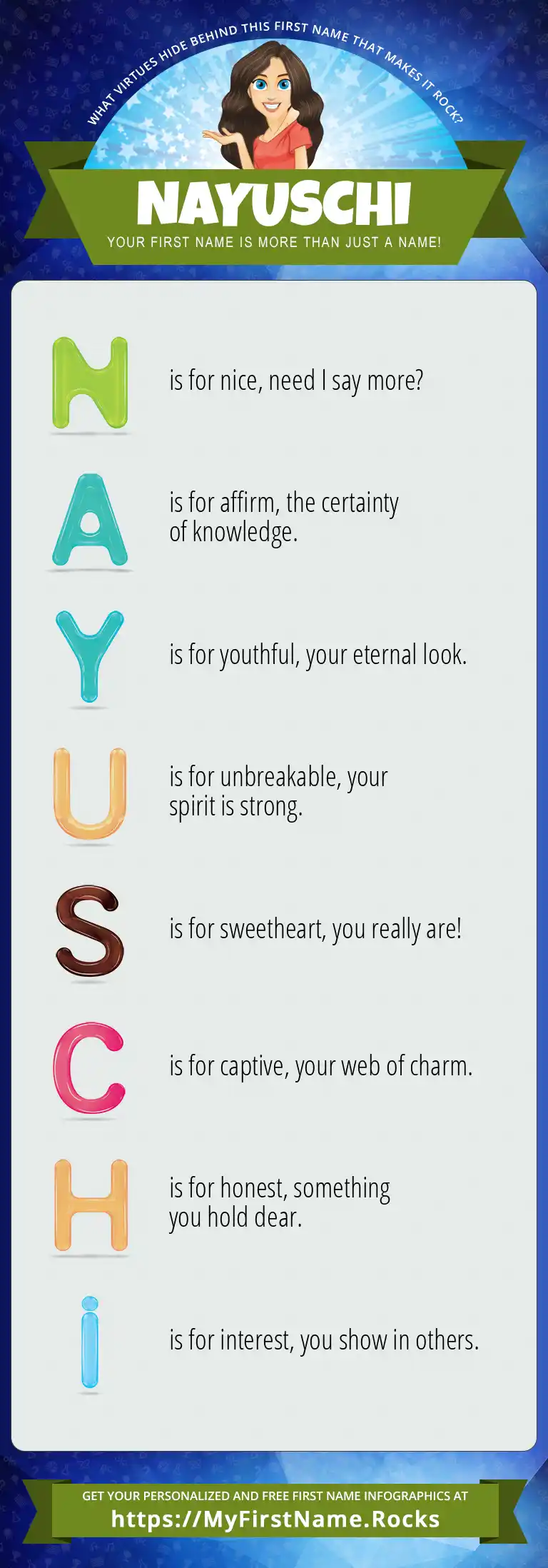 WHAT VIRTUES HIDE BEHIND THIS FIRST NAME THAT MAKES IT ROCK?

NAYUSCHI

YOUR FIRST NAME IS MORE THAN JUST A NAME!

N is for nice, need I say more?

A is for affirm, the certainty of knowledge.

Y is for youthful, your eternal look.

U is for unbreakable, your spirit is strong.

S is for sweetheart, you really are!

C is for captive, your web of charm.

H is for honest, something you hold dear.

i is for interest, you show in others.

GET YOUR PERSONALIZED AND FREE FIRST NAME INFOGRAPHICS AT
https://MyFirstName.Rocks