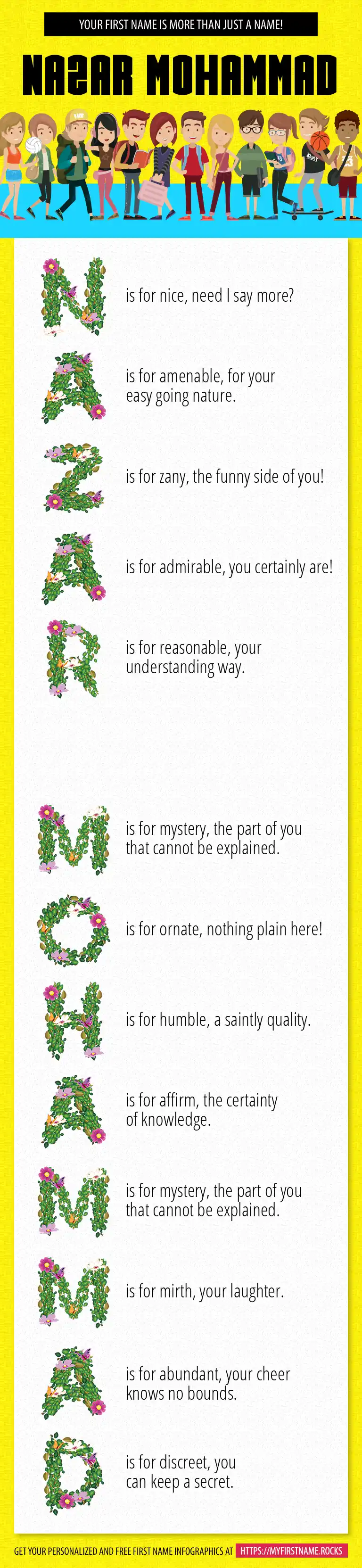 YOUR FIRST NAME IS MORE THAN JUST A NAME!

NAZAR MOHAMMAD

N is for nice, need I say more?

A is for amenable, for your easy going nature.

Z is for zany, the funny side of you!

A is for admirable, you certainly are!

R is for reasonable, your understanding way.

M is for mystery, the part of you that cannot be explained.

O is for ornate, nothing plain here!

H is for humble, a saintly quality.

A is for affirm, the certainty of knowledge.

M is for mystery, the part of you that cannot be explained.

M is for mirth, your laughter.

A is for abundant, your cheer knows no bounds.

D is for discreet, you can keep a secret.

GET YOUR PERSONALIZED AND FREE FIRST NAME INFOGRAPHICS AT HTTPS://MYFIRSTNAME.ROCKS