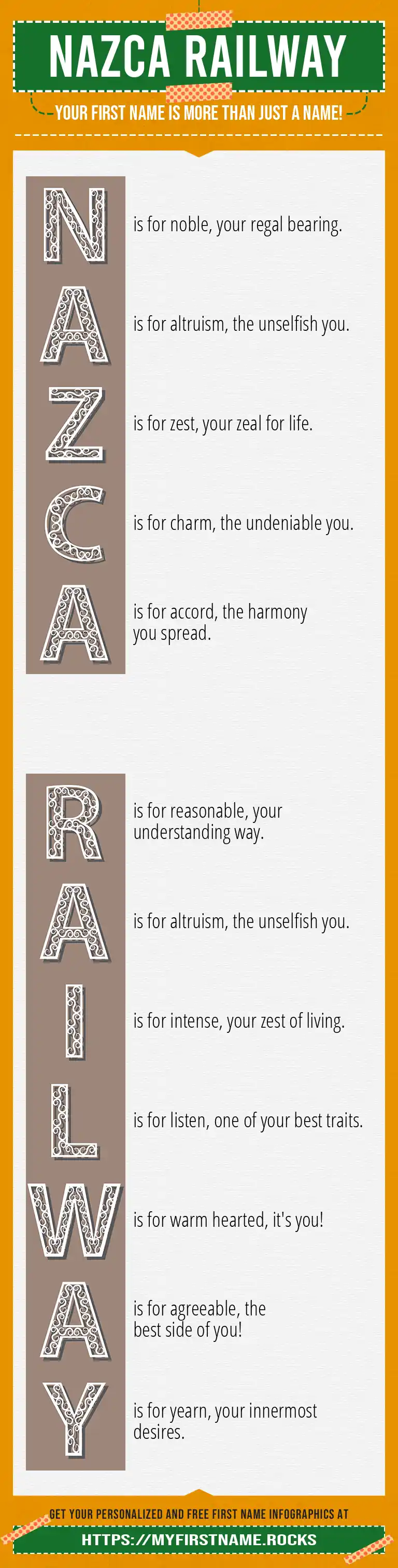 NAZCA RAILWAY

YOUR FIRST NAME IS MORE THAN JUST A NAME!

N is for noble, your regal bearing.

A is for altruism, the unselfish you.

Z is for zest, your zeal for life.

C is for charm, the undeniable you.

A is for accord, the harmony you spread.

R is for reasonable, your understanding way.

A is for altruism, the unselfish you.

I is for intense, your zest of living.

L is for listen, one of your best traits.

W is for warm hearted, it's you!

A is for agreeable, the best side of you!

Y is for yearn, your innermost desires.

GET YOUR PERSONALIZED AND FREE FIRST NAME INFOGRAPHICS AT

HTTPS://MYFIRSTNAME.ROCKS