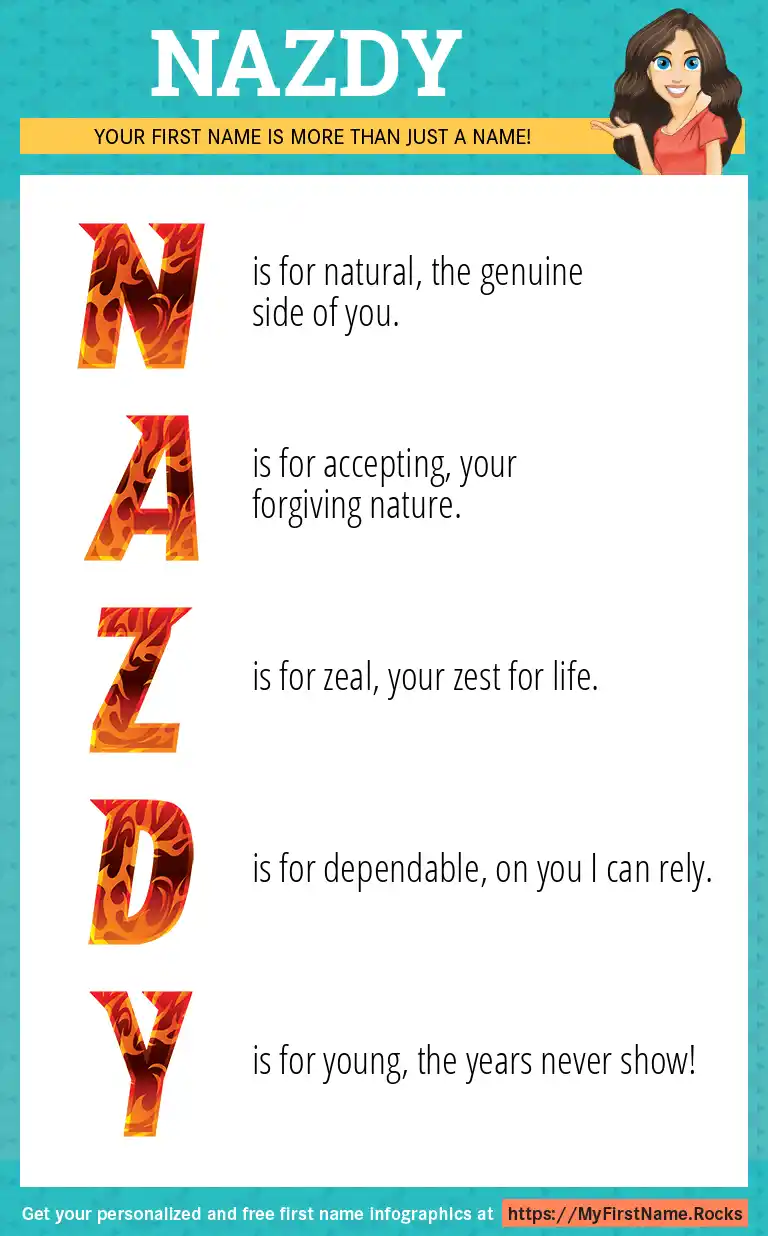 NAZDY

YOUR FIRST NAME IS MORE THAN JUST A NAME!

N is for natural, the genuine side of you.

A is for accepting, your forgiving nature.

Z is for zeal, your zest for life.

D is for dependable, on you I can rely.

Y is for young, the years never show!

Get your personalized and free first name infographics at https://MyFirstName.Rocks