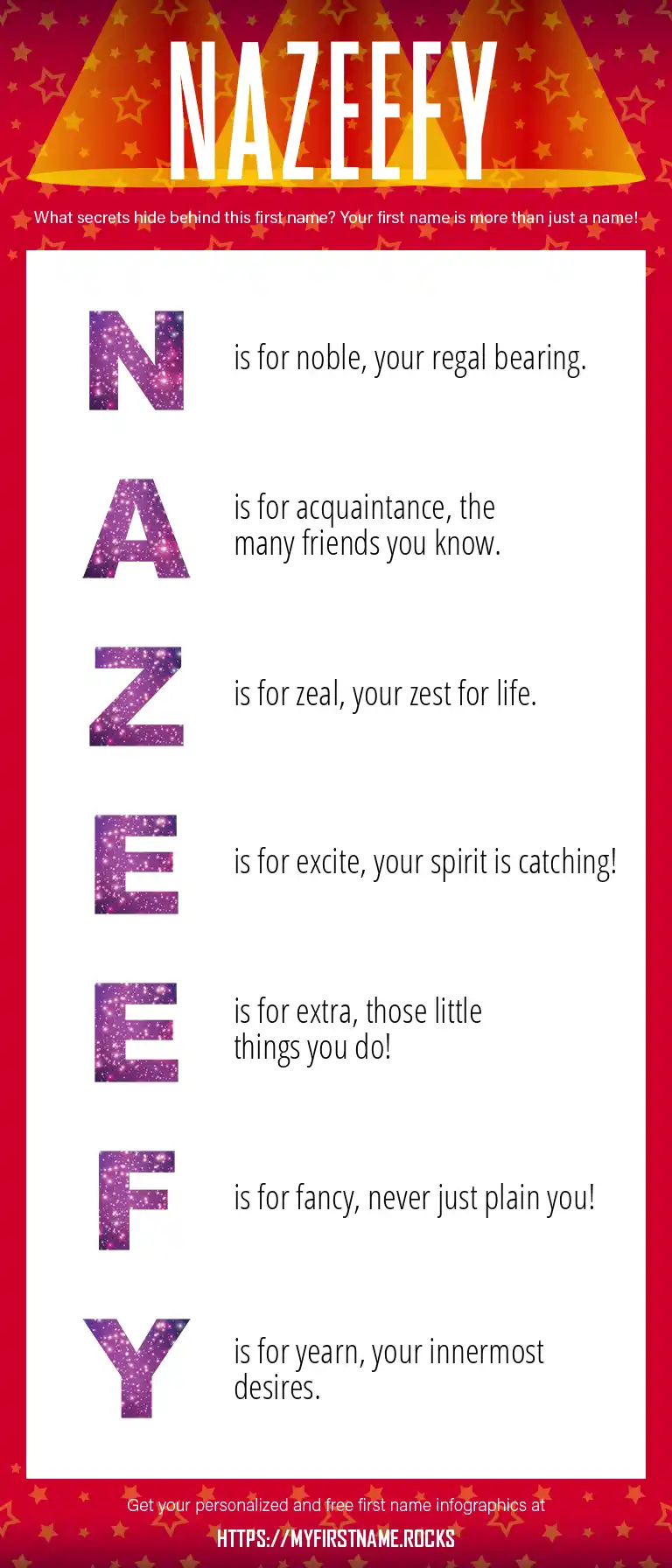 NAZEEFY

What secrets hide behind this first name? Your first name is more than just a name!

N is for noble, your regal bearing.

A is for acquaintance, the many friends you know.

Z is for zeal, your zest for life.

E is for excite, your spirit is catching!

E is for extra, those little things you do!

F is for fancy, never just plain you!

Y is for yearn, your innermost desires.

Get your personalized and free first name infographics at

HTTPS://MYFIRSTNAME.ROCKS